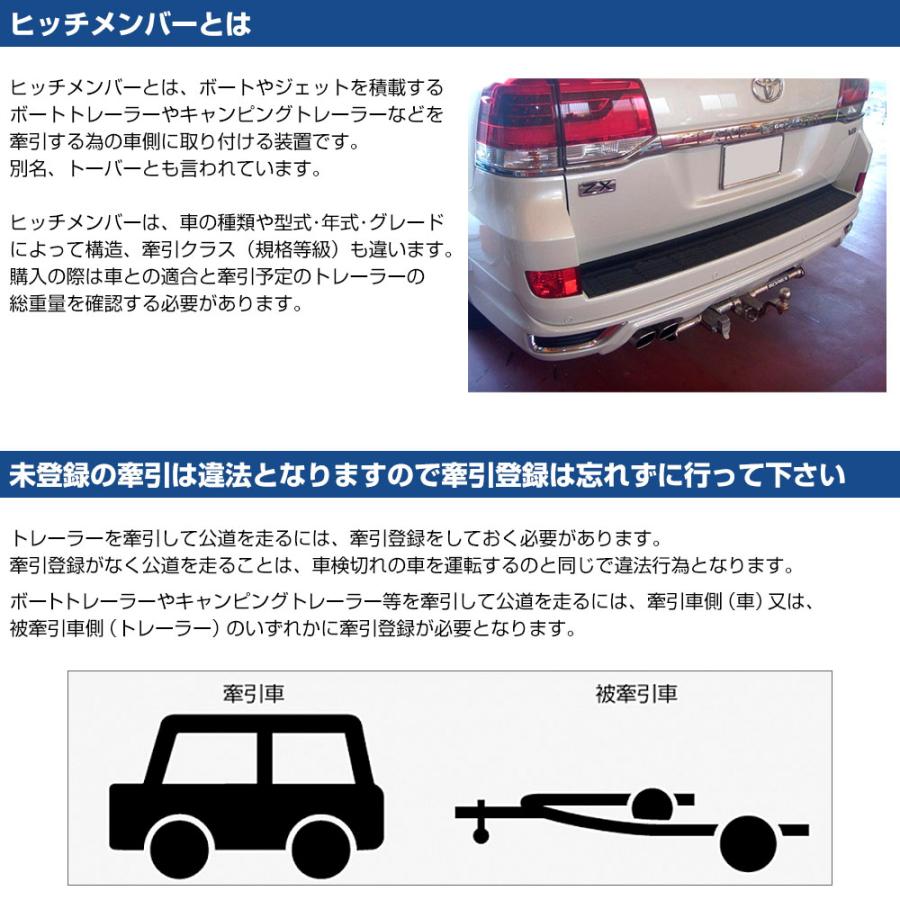 ヒッチメンバーとは

ヒッチメンバーとは、ボートやジェットを積載するボートトレーラーやキャンピングトレーラーなどを牽引する為の車側に取り付ける装置です。
別名、トーバーとも言われています。

ヒッチメンバーは、車の種類や型式･年式･グレードによって構造、牽引クラス（規格等級）も違います。
購入の際は車との適合と牽引予定のトレーラーの総重量を確認する必要があります。

ZX

未登録の牽引は違法となりますので牽引登録は忘れずに行って下さい

トレーラーを牽引して公道を走るには、牽引登録をしておく必要があります。
牽引登録がなく公道を走ることは、車検切れの車を運転するのと同じで違法行為となります。

ボートトレーラーやキャンピングトレーラー等を牽引して公道を走るには、牽引車側（車）又は、被牽引車側（トレーラー）のいずれかに牽引登録が必要となります。

牽引車

被牽引車