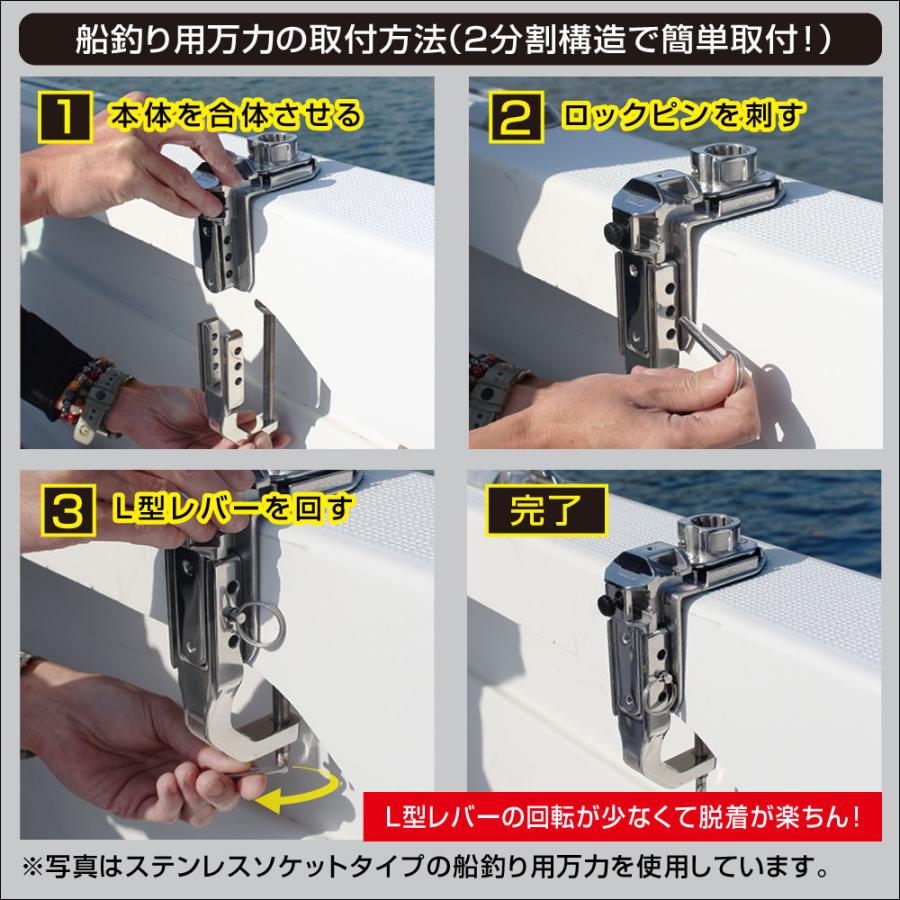 船釣り用万力の取付方法(2分割構造で簡単取付!)

1 本体を合体させる

2 ロックピンを刺す

3 L型レバーを回す

完了

L型レバーの回転が少なくて脱着が楽ちん!

※写真はステンレスソケットタイプの船釣り用万力を使用しています。