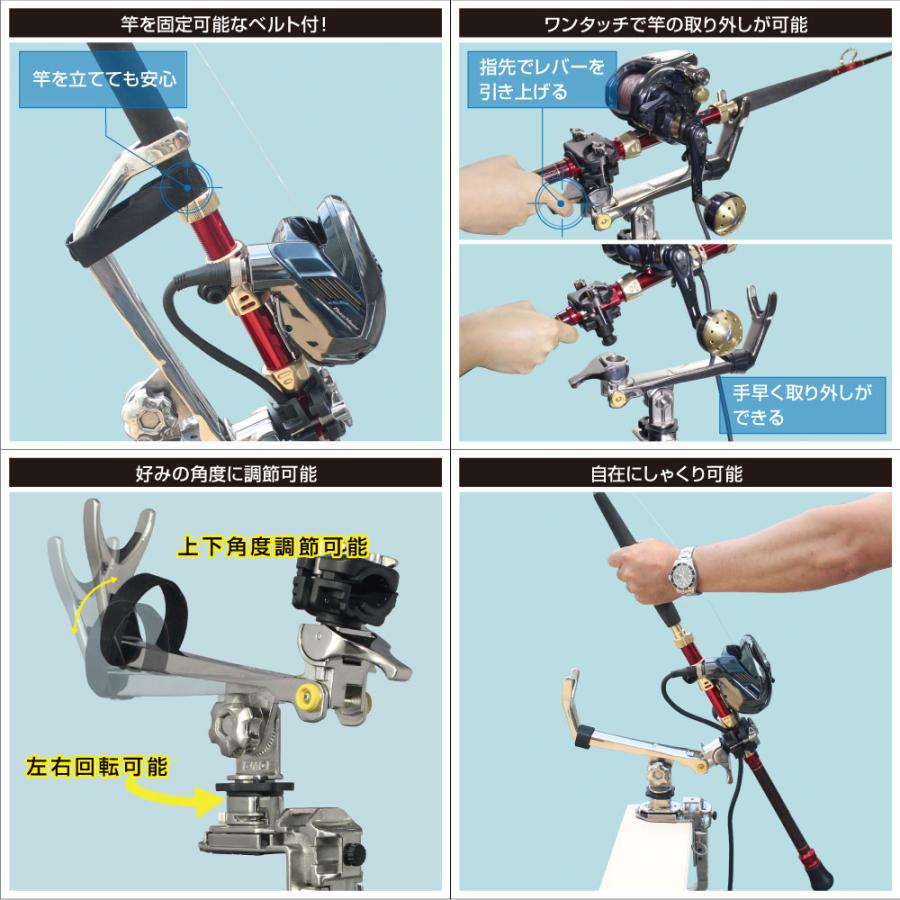 竿を固定可能なベルト付!

竿を立てても安心

ワンタッチで竿の取り外しが可能

指先でレバーを引き上げる

手早く取り外しができる

好みの角度に調節可能

上下角度調節可能

左右回転可能

自在にしゃくり可能