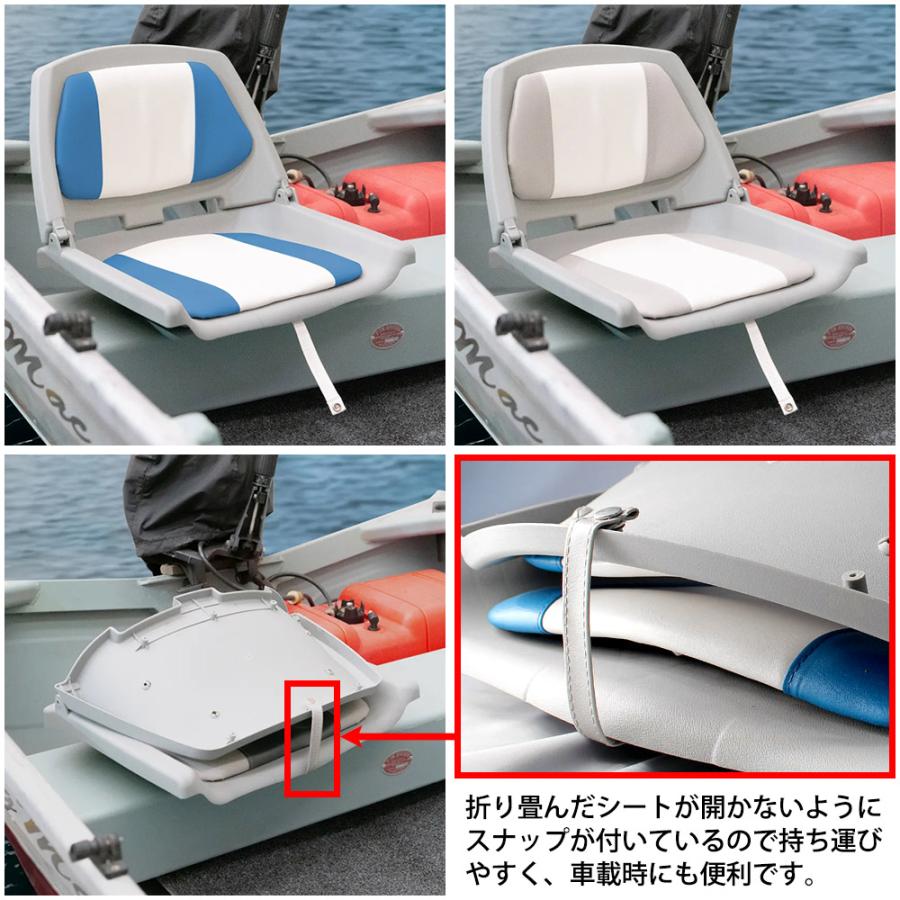 折り畳んだシートが開かないようにスナップが付いているので持ち運びやすく、車載時にも便利です。