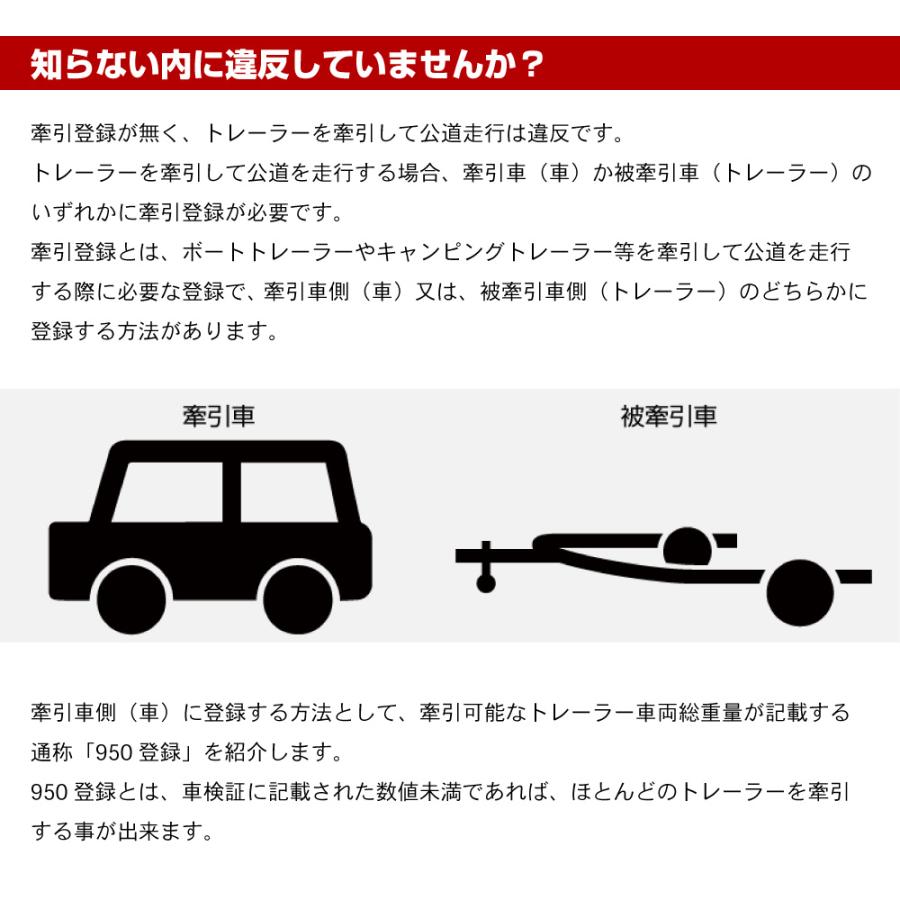 知らない内に違反していませんか？

牽引登録が無く、トレーラーを牽引して公道走行は違反です。
トレーラーを牽引して公道を走行する場合、牽引車（車）か被牽引車（トレーラー）のいずれかに牽引登録が必要です。
牽引登録とは、ボートトレーラーやキャンピングトレーラー等を牽引して公道を走行する際に必要な登録で、牽引車側（車）又は、被牽引車側（トレーラー）のどちらかに登録する方法があります。

牽引車

被牽引車

牽引車側（車）に登録する方法として、牽引可能なトレーラー車両総重量が記載する通称「950 登録」を紹介します。
950 登録とは、車検証に記載された数値未満であれば、ほとんどのトレーラーを牽引する事が出来ます。