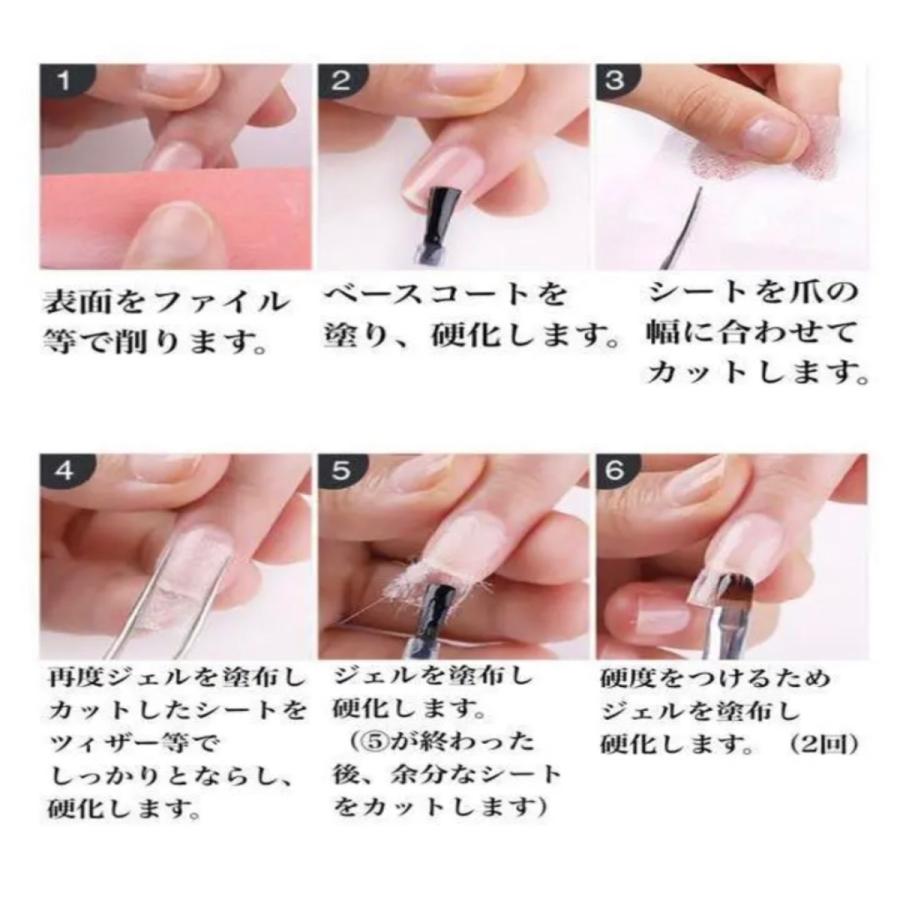 1

表面をファイル等で削ります。

2

ベースコートを塗り、硬化します。

3

シートを爪の幅に合わせてカットします。

4

再度ジェルを塗布しカットしたシートをツィザー等でしっかりとならし、硬化します。

5

ジェルを塗布し硬化します。
（⑤が終わった後、余分なシートをカットします）

6

硬度をつけるためジェルを塗布し硬化します。（2回）