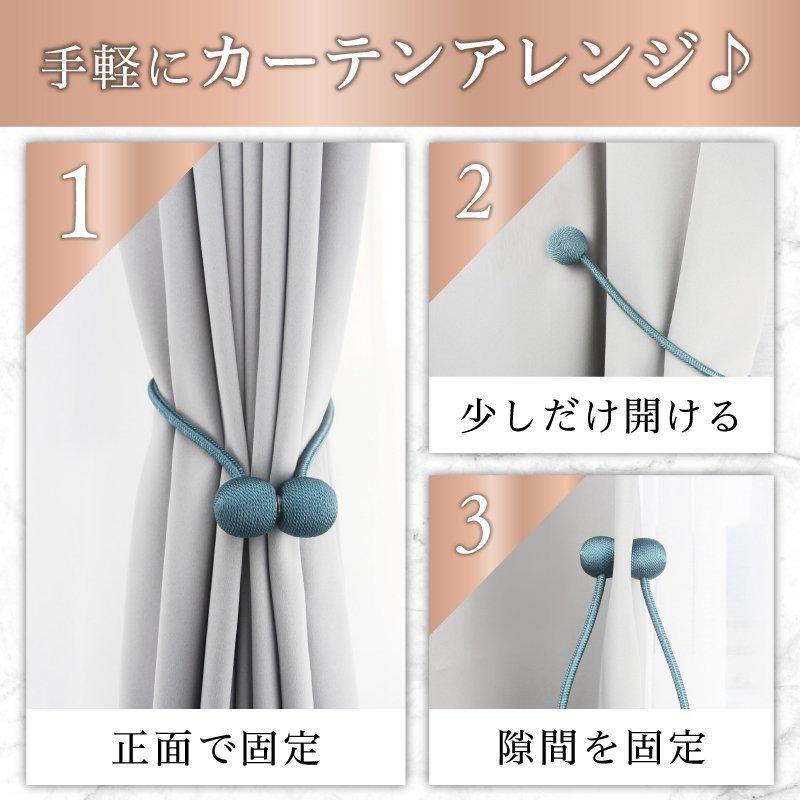 手軽にカーテンアレンジ♪

1

正面で固定

2

少しだけ開ける

3

隙間を固定