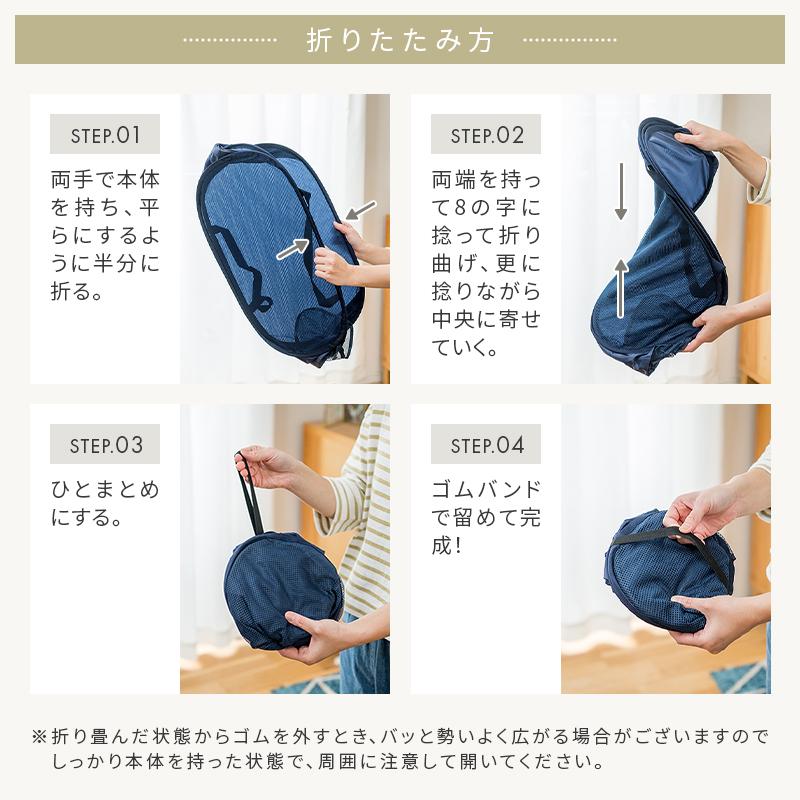 折りたたみ方

STEP.01

両手で本体を持ち、平らにするように半分に折る。

STEP.02

両端を持って8の字に捻って折り曲げ、更に捻りながら中央に寄せていく。

STEP.03

ひとまとめにする。

STEP.04

ゴムバンドで留めて完成!

※折り畳んだ状態からゴムを外すとき、バッと勢いよく広がる場合がございますのでしっかり本体を持った状態で、周囲に注意して開いてください。