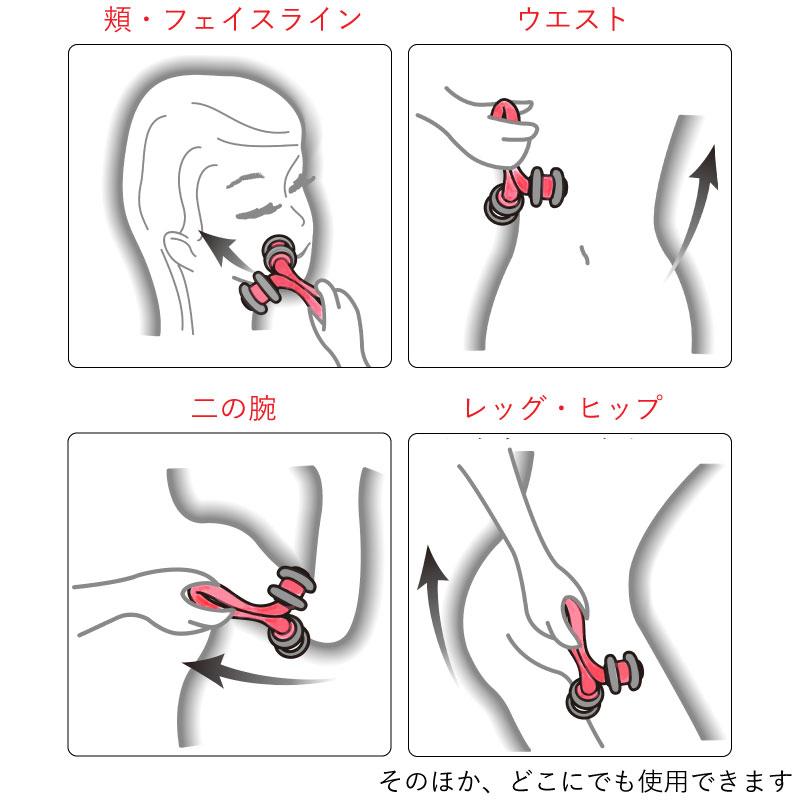 頬・フェイスライン

ウエスト

二の腕

レッグ・ヒップ

そのほか、どこにでも使用できます