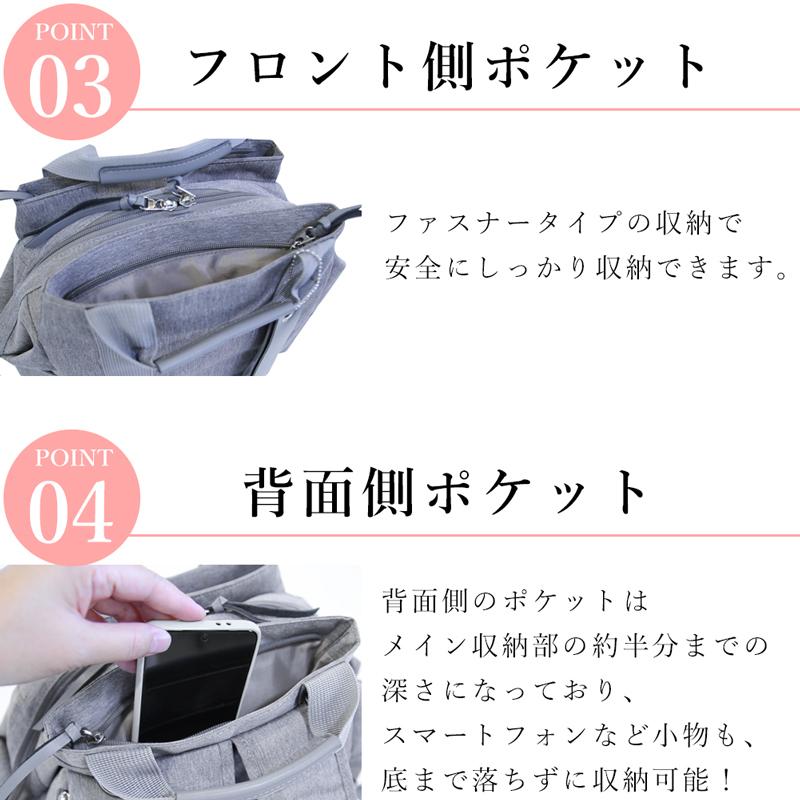 POINT
03
フロント側ポケット

ファスナータイプの収納で
安全にしっかり収納できます。

POINT
04
背面側ポケット

背面側のポケットは
メイン収納部の約半分までの
深さになっており、
スマートフォンなど小物も、
底まで落ちずに収納可能！