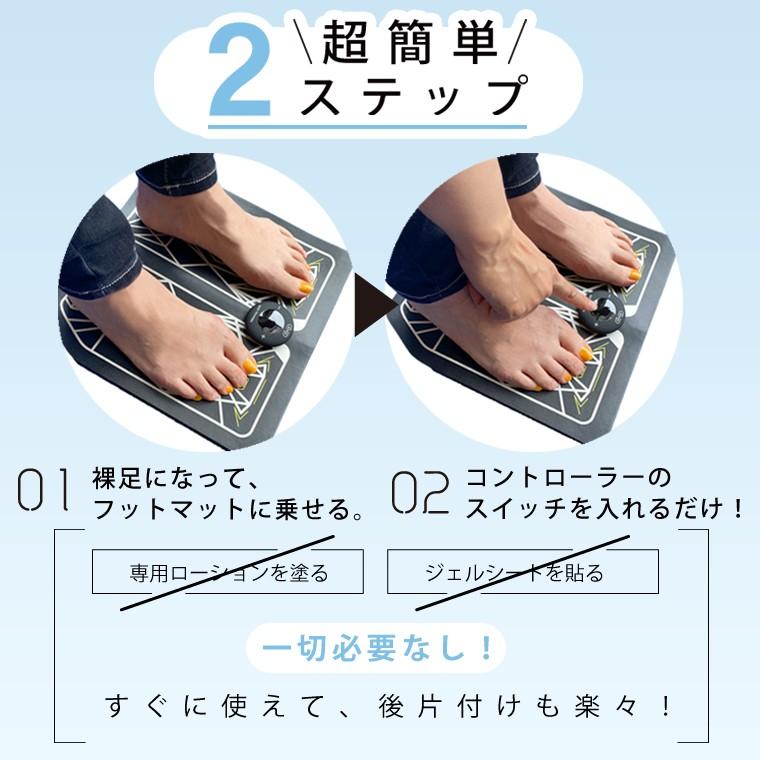 2 \超簡単/ ステップ

01 裸足になって、フットマットに乗せる。

02 コントローラーのスイッチを入れるだけ！

専用ローションを塗る

ジェルシートを貼る

一切必要なし！

すぐに使えて、後片付けも楽々！