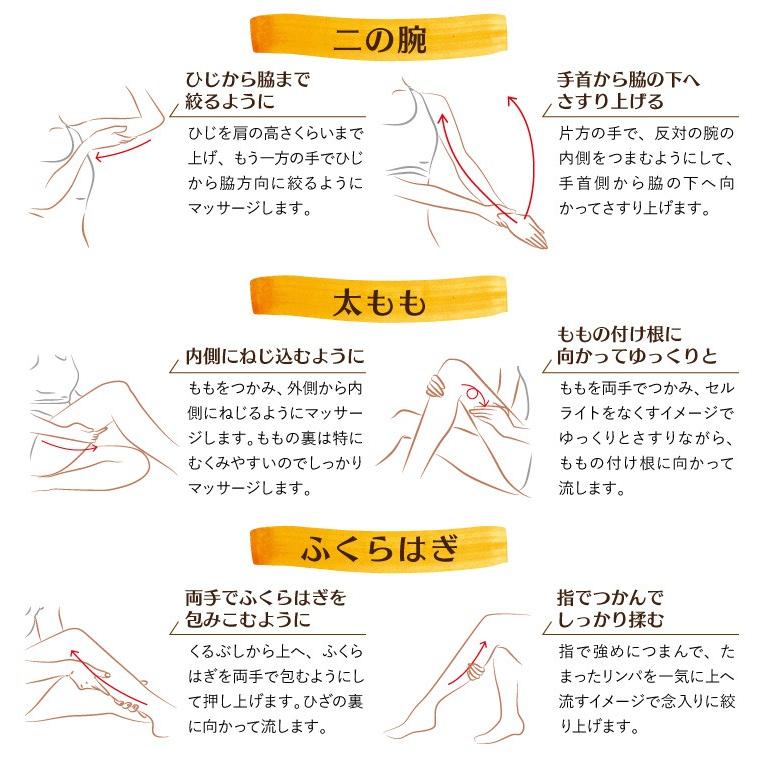 二の腕

ひじから脇まで絞るように

ひじを肩の高さくらいまで上げ、もう一方の手でひじから脇方向に絞るようにマッサージします。

手首から脇の下へさすり上げる

片方の手で、反対の腕の内側をつまむようにして、手首側から脇の下へ向かってさすり上げます。

太もも

内側にねじ込むように

ももをつかみ、外側から内側にねじるようにマッサージします。ももの裏は特にむくみやすいのでしっかりマッサージします。

ももの付け根に向かってゆっくりと

ももを両手でつかみ、セルライトをなくすイメージでゆっくりとさすりながら、ももの付け根に向かって流します。

ふくらはぎ

両手でふくらはぎを包みこむように

くるぶしから上へ、ふくらはぎを両手で包むようにして押し上げます。ひざの裏に向かって流します。

指でつかんでしっかり揉む

指で強めにつまんで、たまったリンパを一気に上へ流すイメージで念入りに絞り上げます。