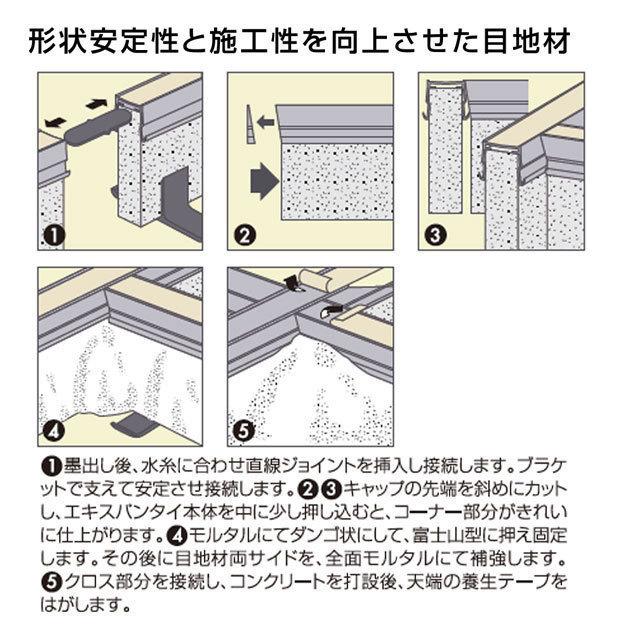 形状安定性と施工性を向上させた目地材

❶

❷

❸

❹

❺

❶墨出し後、水糸に合わせ直線ジョイントを挿入し接続します。ブラケットで支えて安定させ接続します。❷❸キャップの先端を斜めにカットし、エキスパンタイ本体を中に少し押し込むと、コーナー部分がきれいに仕上がります。❹モルタルにてダンゴ状にして、富士山型に押え固定します。その後に目地材両サイドを、全面モルタルにて補強します。❺クロス部分を接続し、コンクリートを打設後、天端の養生テープをはがします。