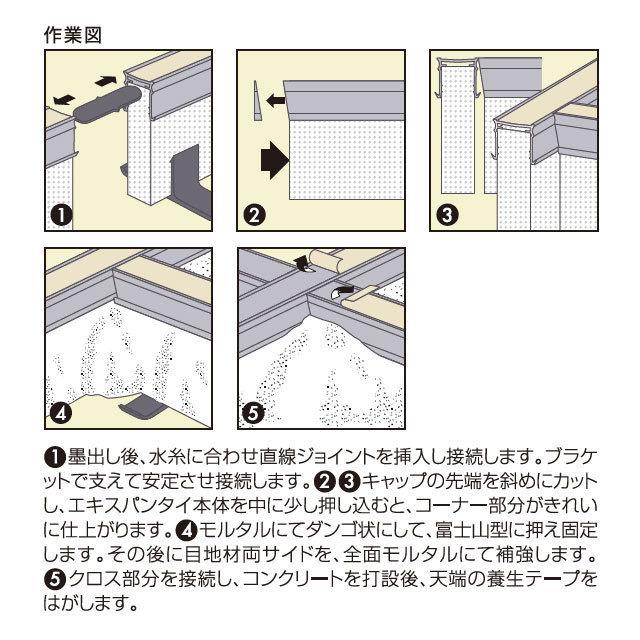 作業図

❶

❷

❸

❹

❺

❶墨出し後、水糸に合わせ直線ジョイントを挿入し接続します。ブラケットで支えて安定させ接続します。❷❸キャップの先端を斜めにカットし、エキスパンタイ本体を中に少し押し込むと、コーナー部分がきれいに仕上がります。❹モルタルにてダンゴ状にして、富士山型に押え固定します。その後に目地材両サイドを、全面モルタルにて補強します。❺クロス部分を接続し、コンクリートを打設後、天端の養生テープをはがします。