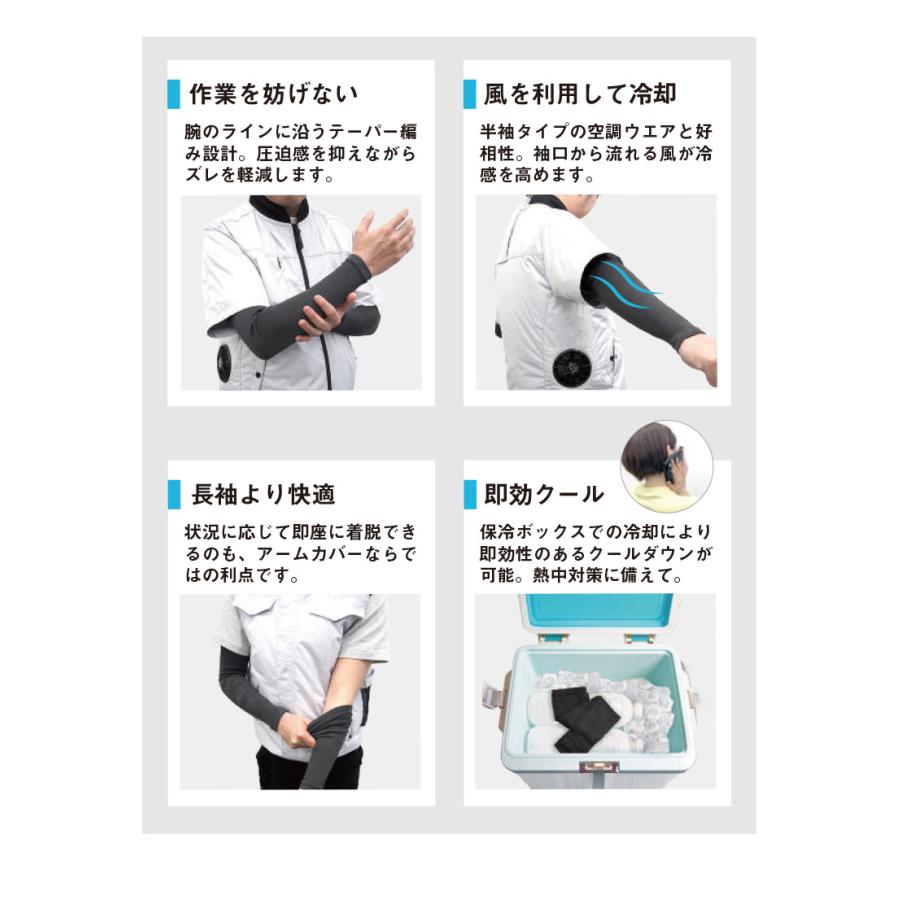 作業を妨げない

腕のラインに沿うテーパー編み設計。圧迫感を抑えながらズレを軽減します。

風を利用して冷却

半袖タイプの空調ウエアと好相性。袖口から流れる風が冷感を高めます。

長袖より快適

状況に応じて即座に着脱できるのも、アームカバーならではの利点です。

即効クール

保冷ボックスでの冷却により即効性のあるクールダウンが可能。熱中対策に備えて。