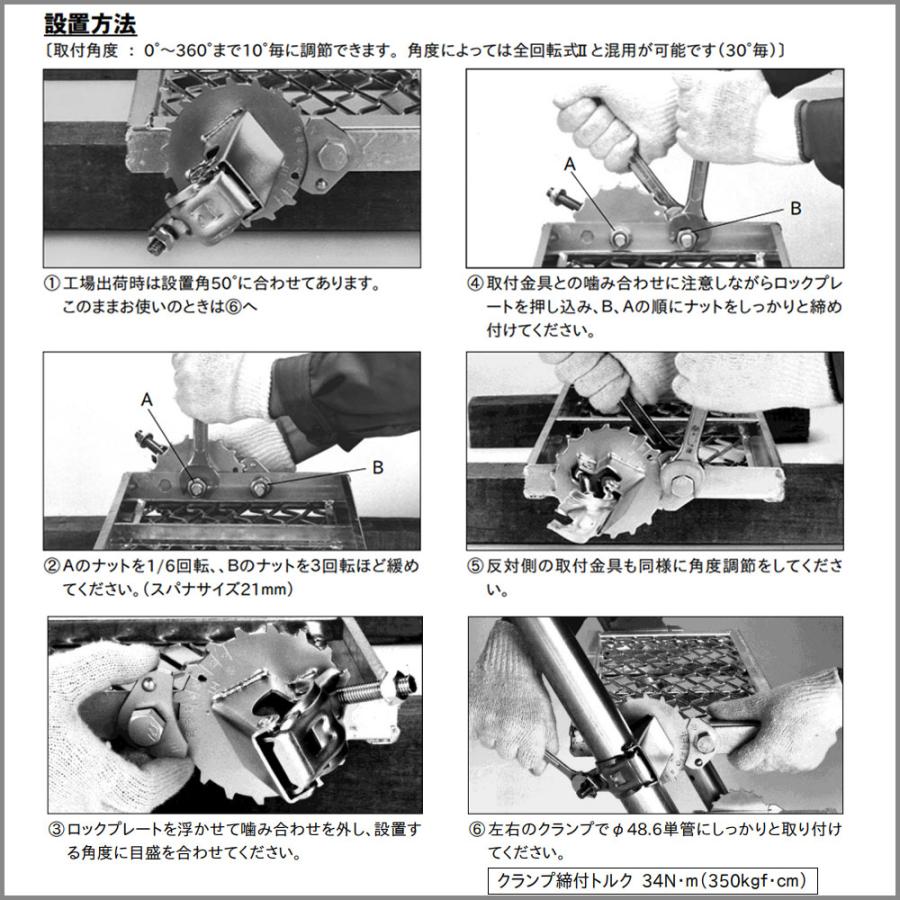 設置方法
〔取付角度 ： 0°～360°まで10°毎に調節できます。角度によっては全回転式Ⅱと混用が可能です（30°毎）〕

①工場出荷時は設置角50°に合わせてあります。このままお使いのときは⑥へ

A
B
②Aのナットを1/6回転、、Bのナットを3回転ほど緩めてください。（スパナサイズ21mm）

③ロックプレートを浮かせて噛み合わせを外し、設置する角度に目盛を合わせてください。

A
B
④取付金具との噛み合わせに注意しながらロックプレートを押し込み、B、Aの順にナットをしっかりと締め付けてください。

⑤反対側の取付金具も同様に角度調節をしてください。

⑥左右のクランプでφ48.6単管にしっかりと取り付けてください。

クランプ締付トルク 34N･m（350kgf･cm）