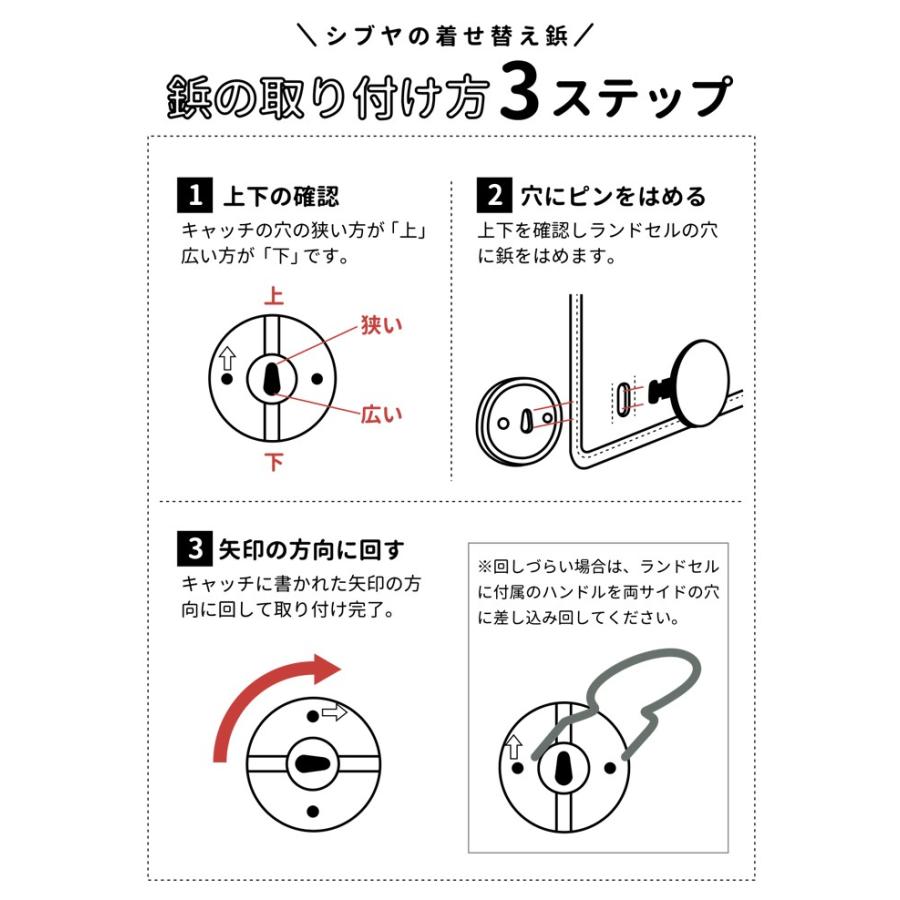 ＼シブヤの着せ替え鋲／

鋲の取り付け方3ステップ

1 上下の確認

キャッチの穴の狭い方が「上」広い方が「下」です。

上

狭い

広い

下

2 穴にピンをはめる

上下を確認しランドセルの穴に鋲をはめます。

3 矢印の方向に回す

キャッチに書かれた矢印の方向に回して取り付け完了。

※回しづらい場合は、ランドセルに付属のハンドルを両サイドの穴に差し込み回してください。