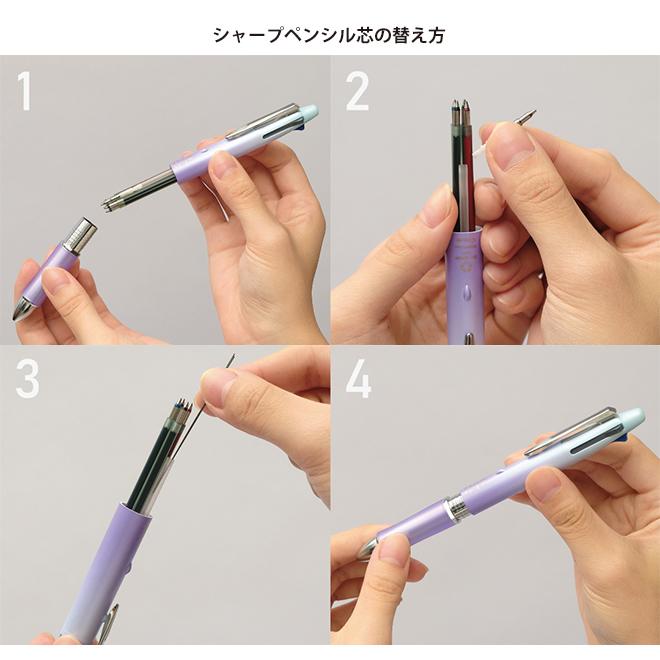 シャープペンシル芯の替え方

1

2

3

4