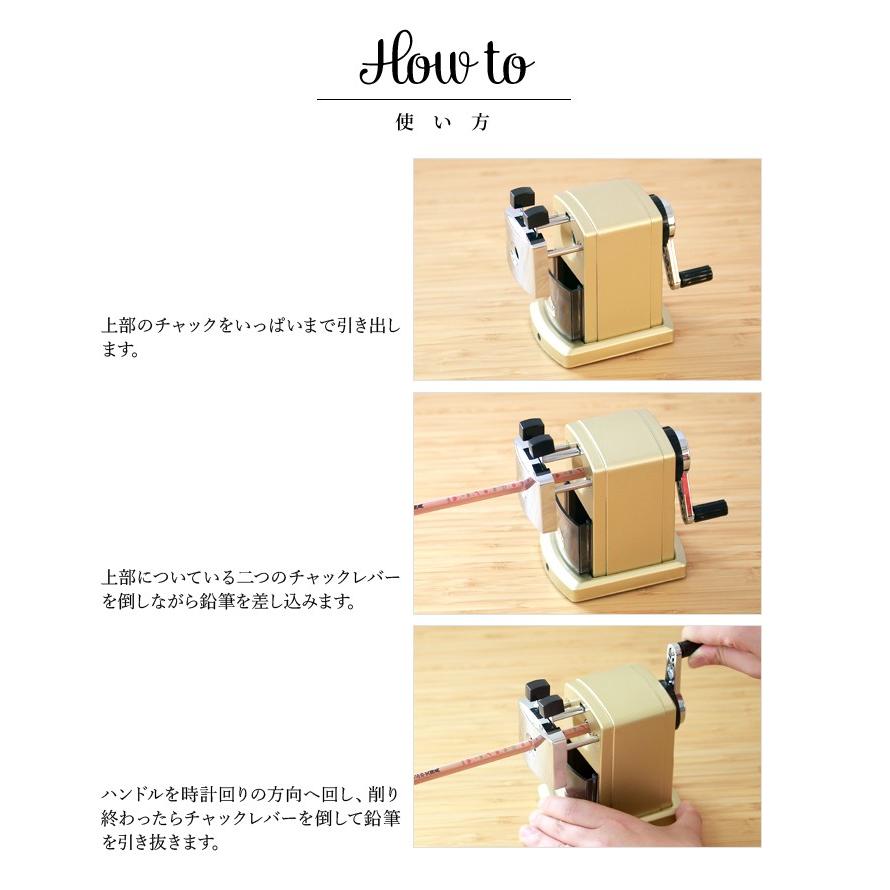 How to

使い方

上部のチャックをいっぱいまで引き出します。

上部についている二つのチャックレバーを倒しながら鉛筆を差し込みます。

ハンドルを時計回りの方向へ回し、削り終わったらチャックレバーを倒して鉛筆を引き抜きます。