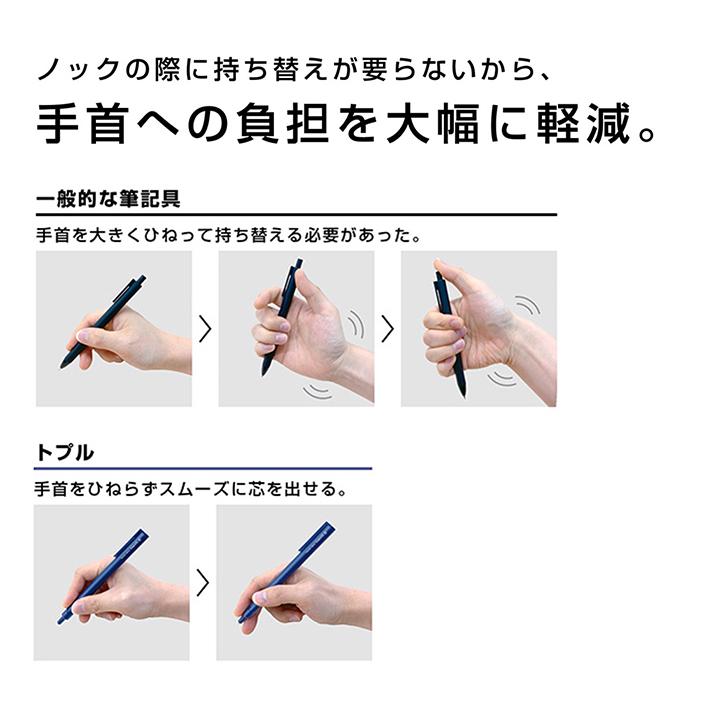 ノックの際に持ち替えが要らないから、
手首への負担を大幅に軽減。

一般的な筆記具

手首を大きくひねって持ち替える必要があった。

トプル

手首をひねらずスムーズに芯を出せる。