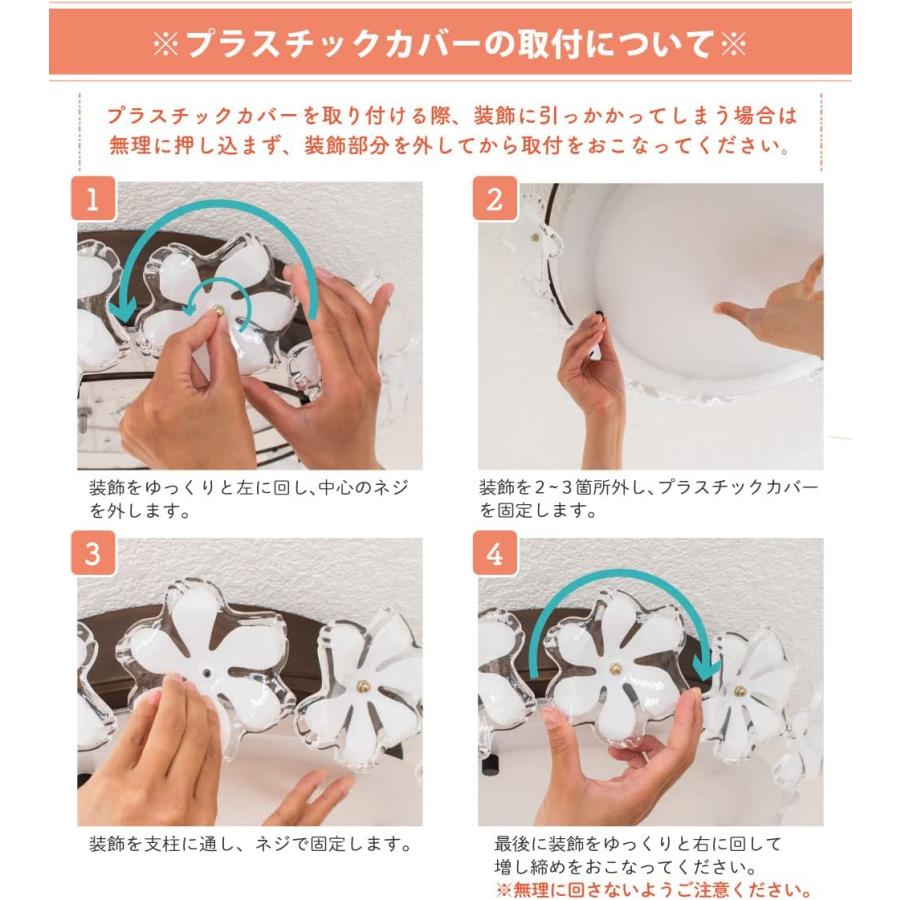 ※プラスチックカバーの取付について※

プラスチックカバーを取り付ける際、装飾に引っかかってしまう場合は無理に押し込まず、装飾部分を外してから取付をおこなってください。

1

装飾をゆっくりと左に回し、中心のネジを外します。

2

装飾を2~3箇所外し、プラスチックカバーを固定します。

3

装飾を支柱に通し、ネジで固定します。

4

最後に装飾をゆっくりと右に回して増し締めをおこなってください。
※無理に回さないようご注意ください。