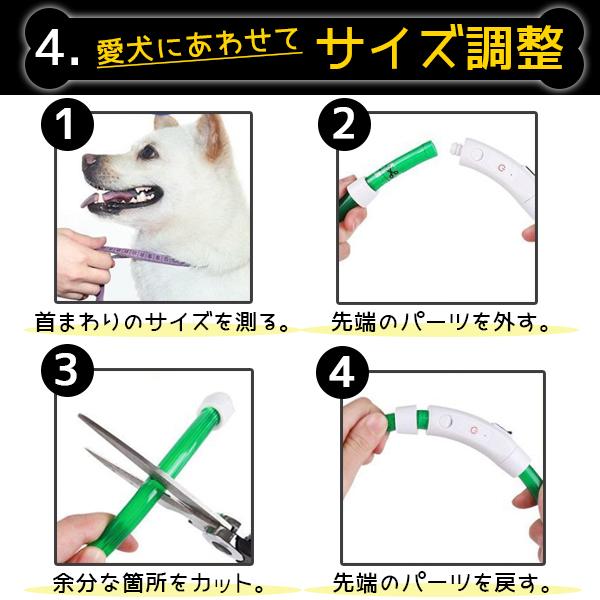 4. 愛犬にあわせて サイズ調整

1
首まわりのサイズを測る。

2
先端のパーツを外す。

3
余分な箇所をカット。

4
先端のパーツを戻す。