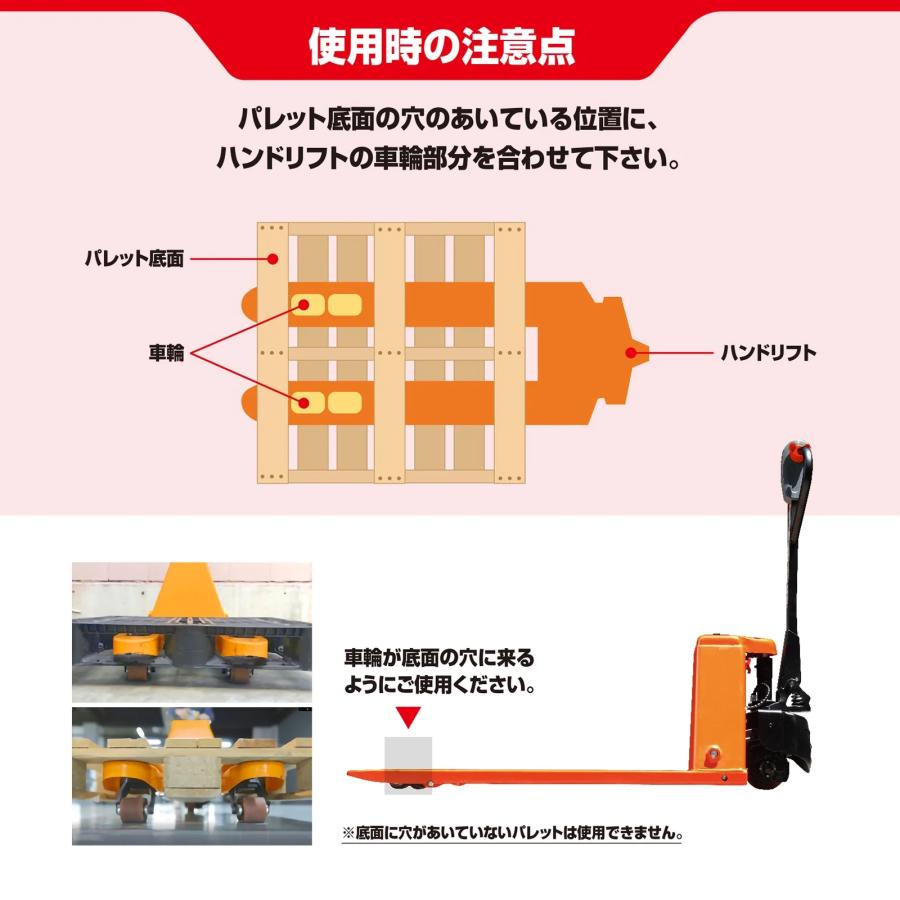 使用時の注意点

パレット底面の穴のあいている位置に、ハンドリフトの車輪部分を合わせて下さい。

パレット底面

車輪

ハンドリフト

車輪が底面の穴に来るようにご使用ください。

※底面に穴があいていないパレットは使用できません。