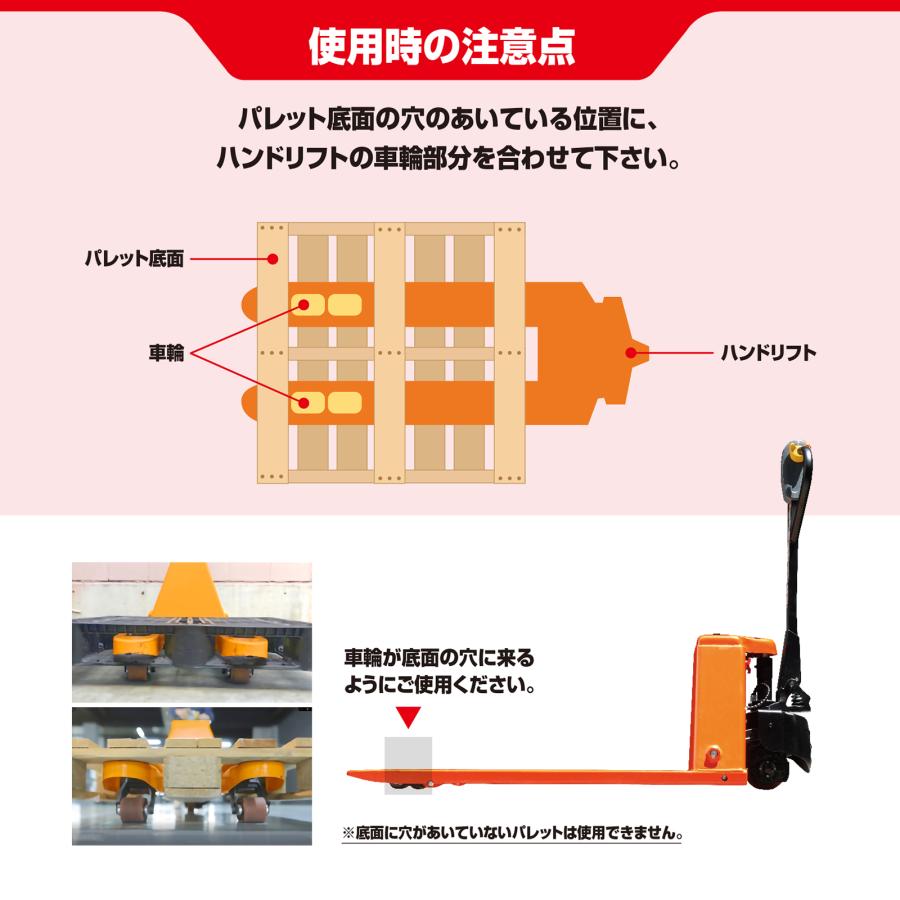 使用時の注意点

パレット底面の穴のあいている位置に、
ハンドリフトの車輪部分を合わせて下さい。

パレット底面

車輪

ハンドリフト

車輪が底面の穴に来る
ようにご使用ください。

※底面に穴があいていないパレットは使用できません。