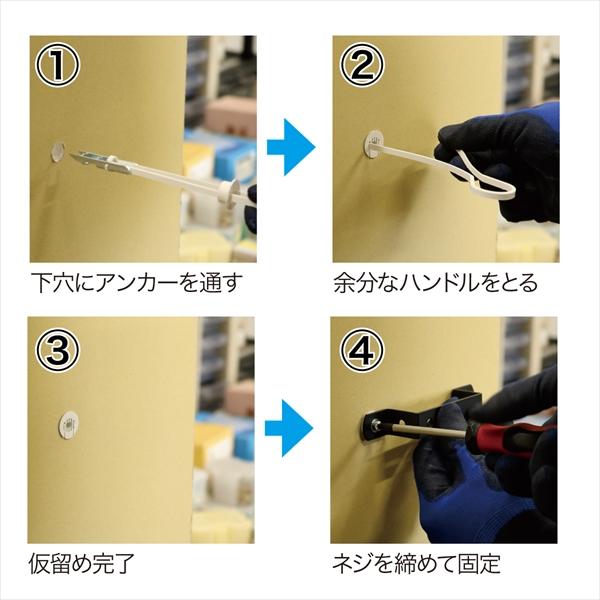 ①

下穴にアンカーを通す

②

余分なハンドルをとる

③

仮留め完了

④

ネジを締めて固定