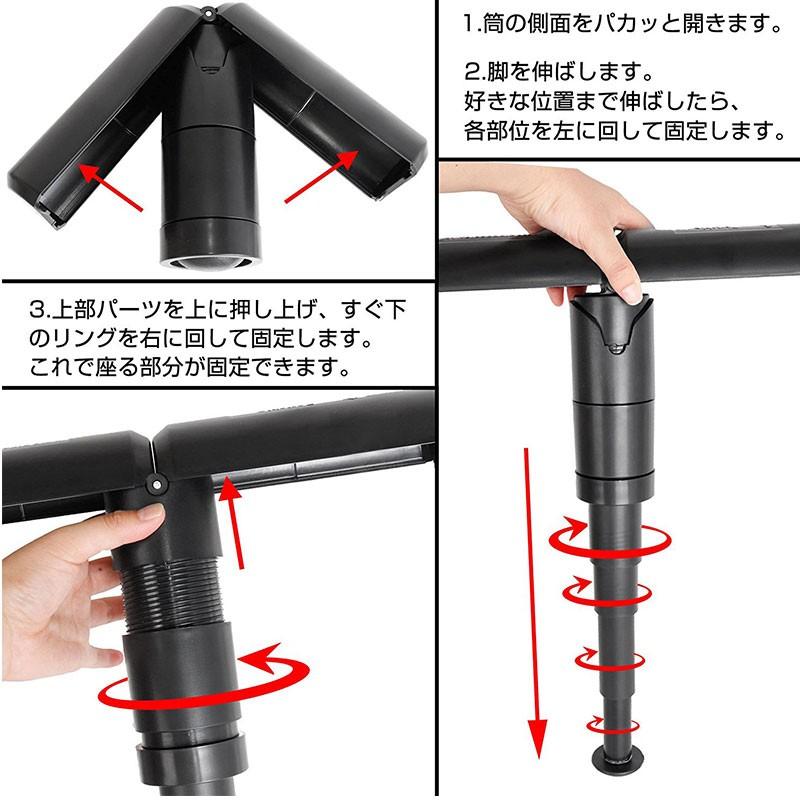 1.筒の側面をパカッと開きます。

2.脚を伸ばします。
好きな位置まで伸ばしたら、
各部位を左に回して固定します。

3.上部パーツを上に押し上げ、すぐ下のリングを右に回して固定します。
これで座る部分が固定できます。