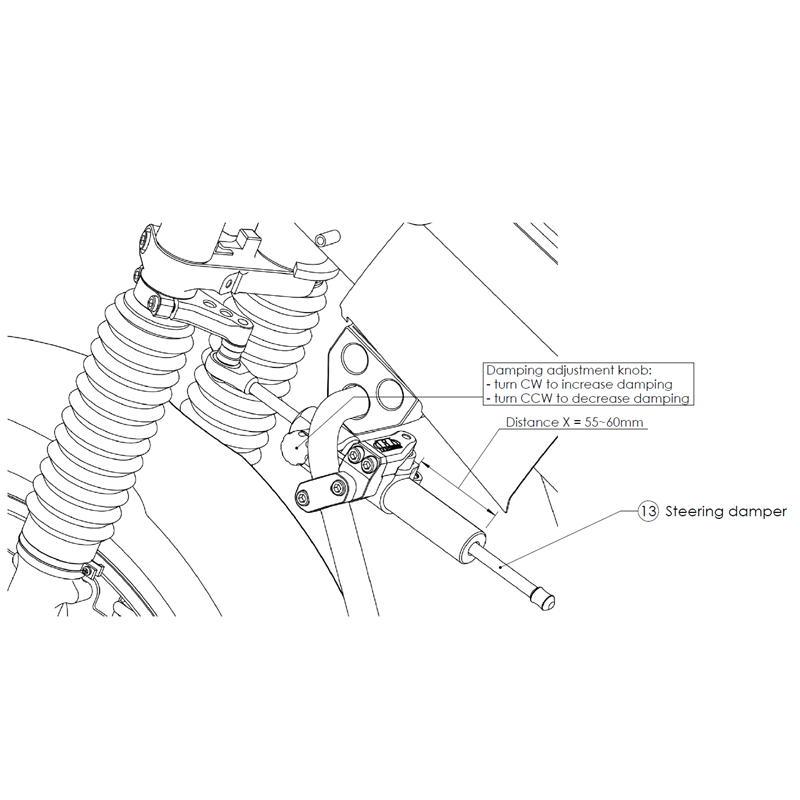 Damping adjustment knob:
- turn CW to increase damping
- turn CCW to decrease damping

Distance X = 55~60mm

13 Steering damper