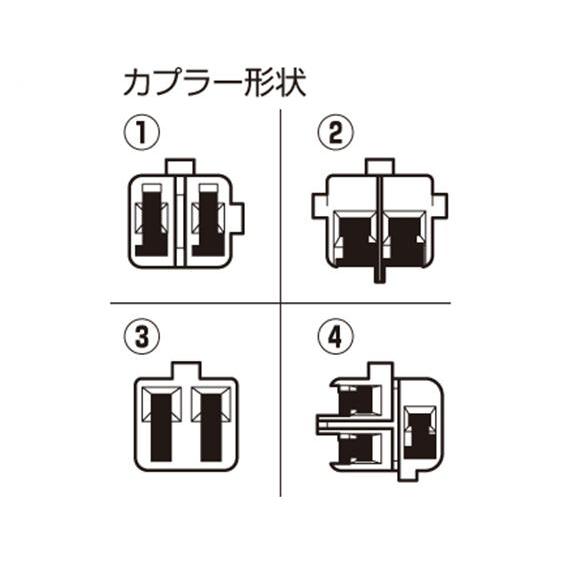 カプラー形状

①

②

③

④