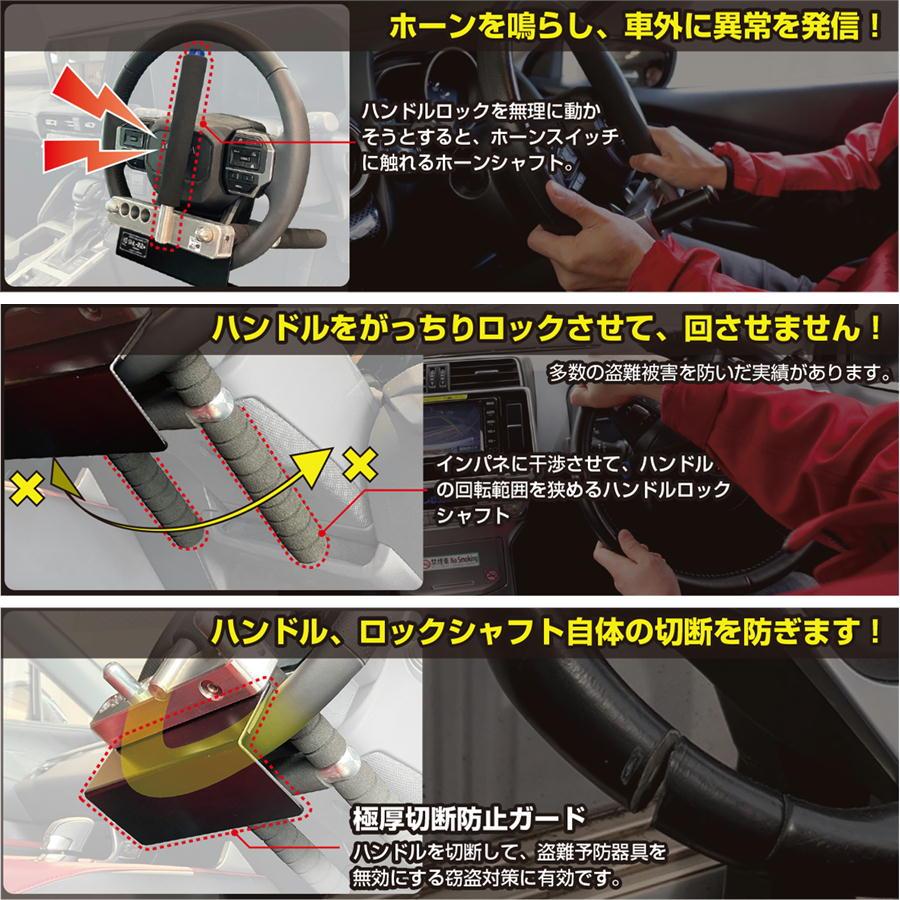 ホーンを鳴らし、車外に異常を発信！

ハンドルロックを無理に動かそうとすると、ホーンスイッチに触れるホーンシャフト。

ハンドルをがっちりロックさせて、回させません！

多数の盗難被害を防いだ実績があります。

インパネに干渉させて、ハンドルの回転範囲を狭めるハンドルロックシャフト

禁煙車 No Smoking

ハンドル、ロックシャフト自体の切断を防ぎます！

極厚切断防止ガード

ハンドルを切断して、盗難予防器具を無効にする窃盗対策に有効です。