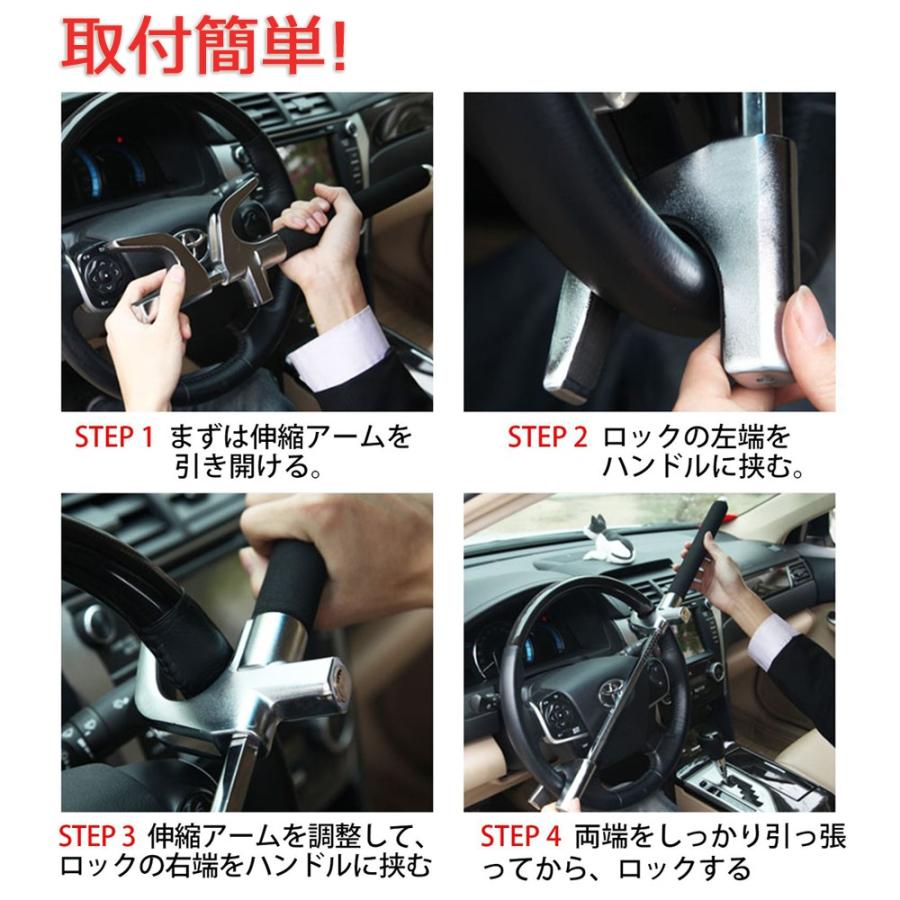 取付簡単!

STEP 1 まずは伸縮アームを引き開ける。

STEP 2 ロックの左端をハンドルに挟む。

STEP 3 伸縮アームを調整して、ロックの右端をハンドルに挟む

STEP 4 両端をしっかり引っ張ってから、ロックする