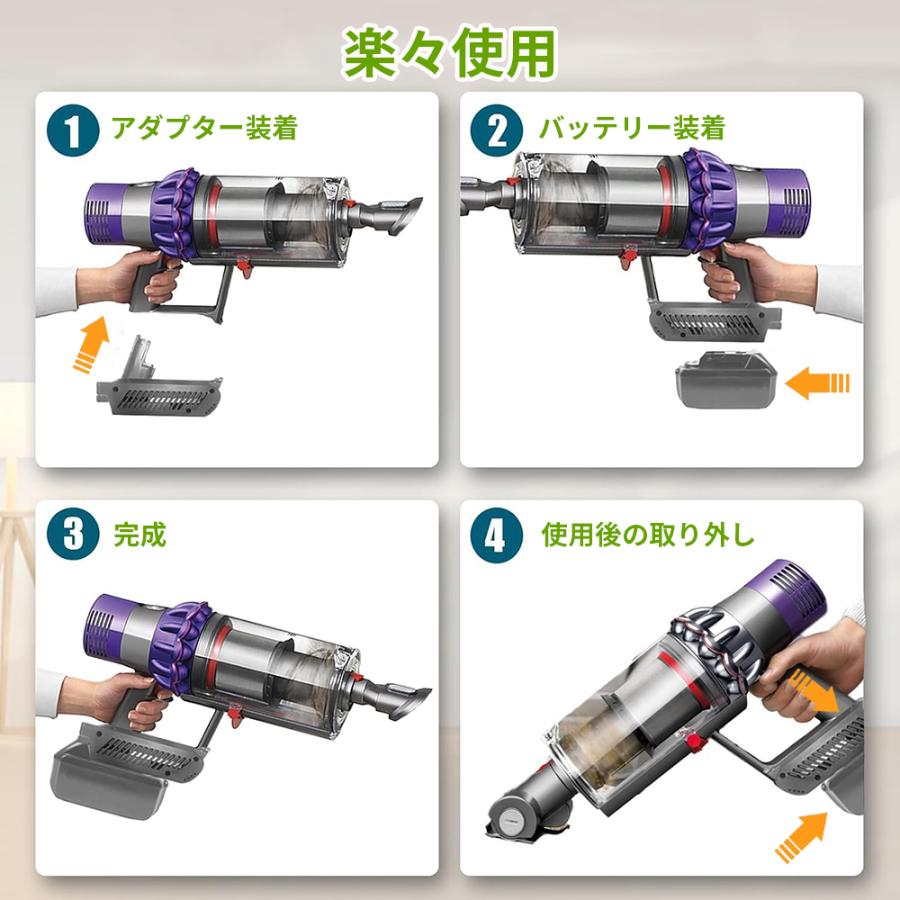 楽々使用

1 アダプター装着

2 バッテリー装着

3 完成

4 使用後の取り外し