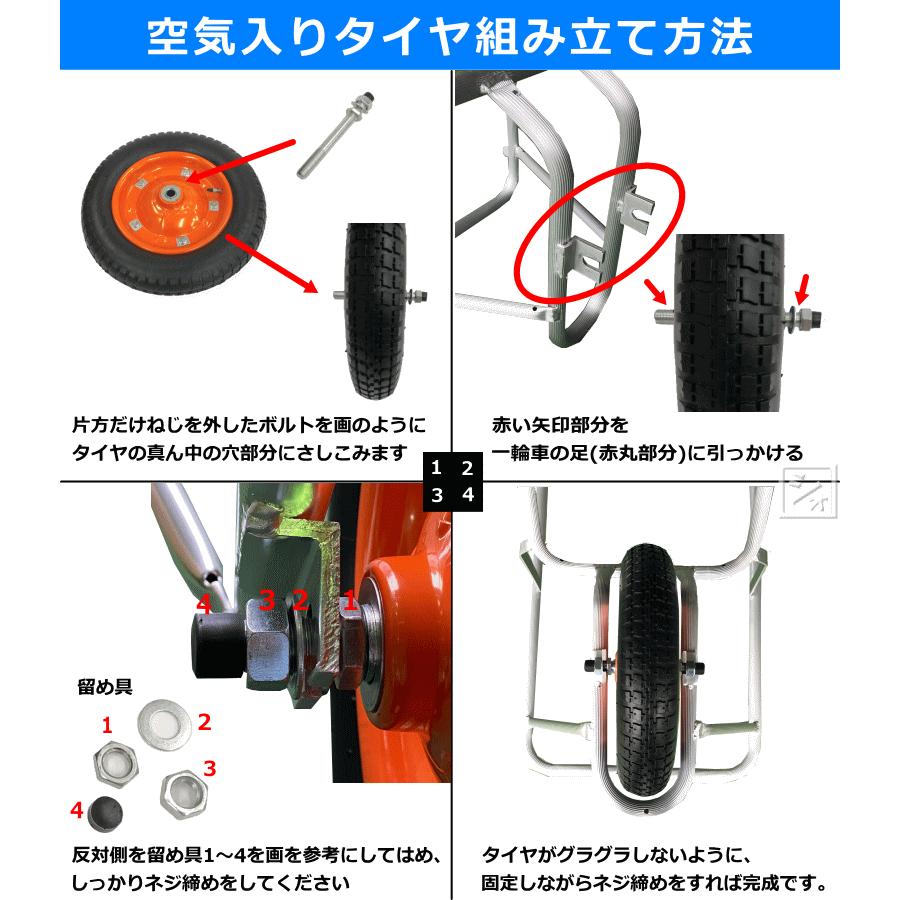 空気入りタイヤ組み立て方法

片方だけねじを外したボルトを画のように
タイヤの真ん中の穴部分にさしこみます

赤い矢印部分を
一輪車の足(赤丸部分)に引っかける

1 2
3 4

4 3 2 1

留め具
1 2
3
4

反対側を留め具1～4を画を参考にしてはめ、
しっかりネジ締めをしてください

タイヤがグラグラしないように、
固定しながらネジ締めをすれば完成です。