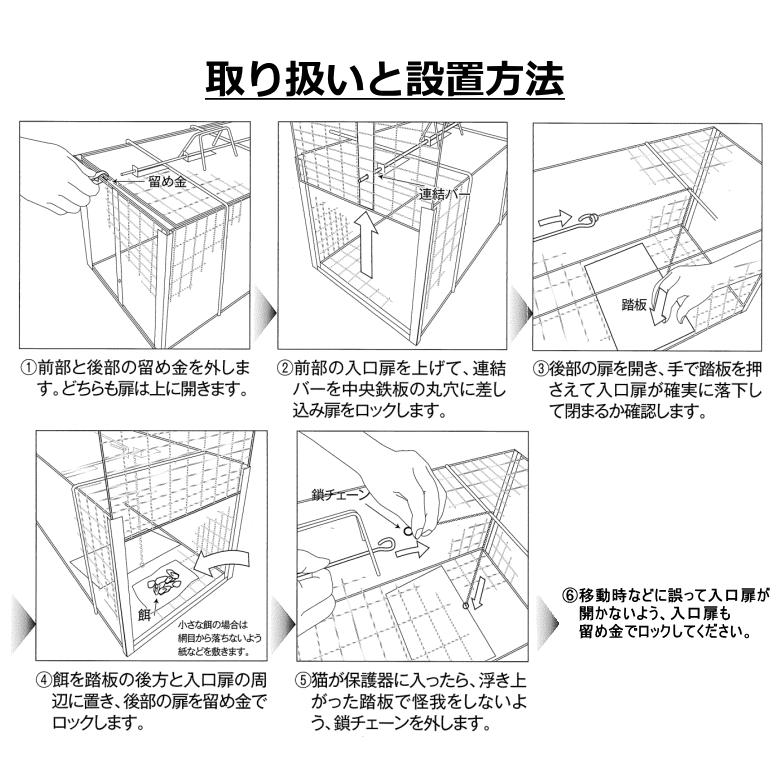 取り扱いと設置方法

留め金

①前部と後部の留め金を外します。どちらも扉は上に開きます。

連結バー

②前部の入口扉を上げて、連結バーを中央鉄板の丸穴に差し込み扉をロックします。

踏板

③後部の扉を開き、手で踏板を押さえて入口扉が確実に落下して閉まるか確認します。

餌

小さな餌の場合は網目から落ちないよう紙などを敷きます。

④餌を踏板の後方と入口扉の周辺に置き、後部の扉を留め金でロックします。

鎖チェーン

⑤猫が保護器に入ったら、浮き上がった踏板で怪我をしないよう、鎖チェーンを外します。

⑥移動時などに誤って入口扉が開かないよう、入口扉も留め金でロックしてください。