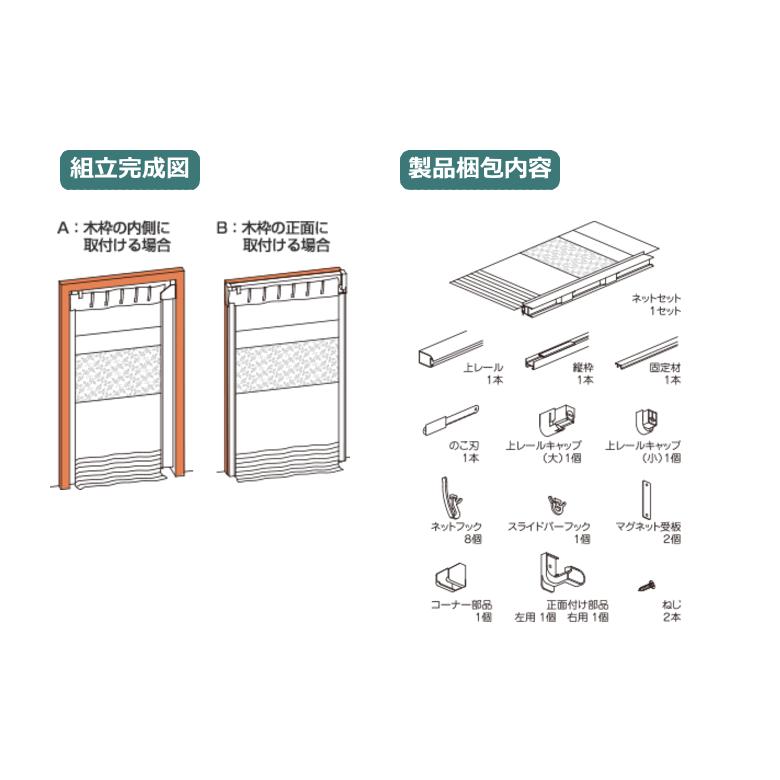 組立完成図

A：木枠の内側に取付ける場合

B：木枠の正面に取付ける場合

製品梱包内容

ネットセット
1セット

上レール
1本

縦枠
1本

固定材
1本

のこ刃
1本

上レールキャップ
（大）1個

上レールキャップ
（小）1個

ネットフック
8個

スライドバーフック
1個

マグネット受板
2個

コーナー部品
1個

正面付け部品
左用 1個　右用 1個

ねじ
2本