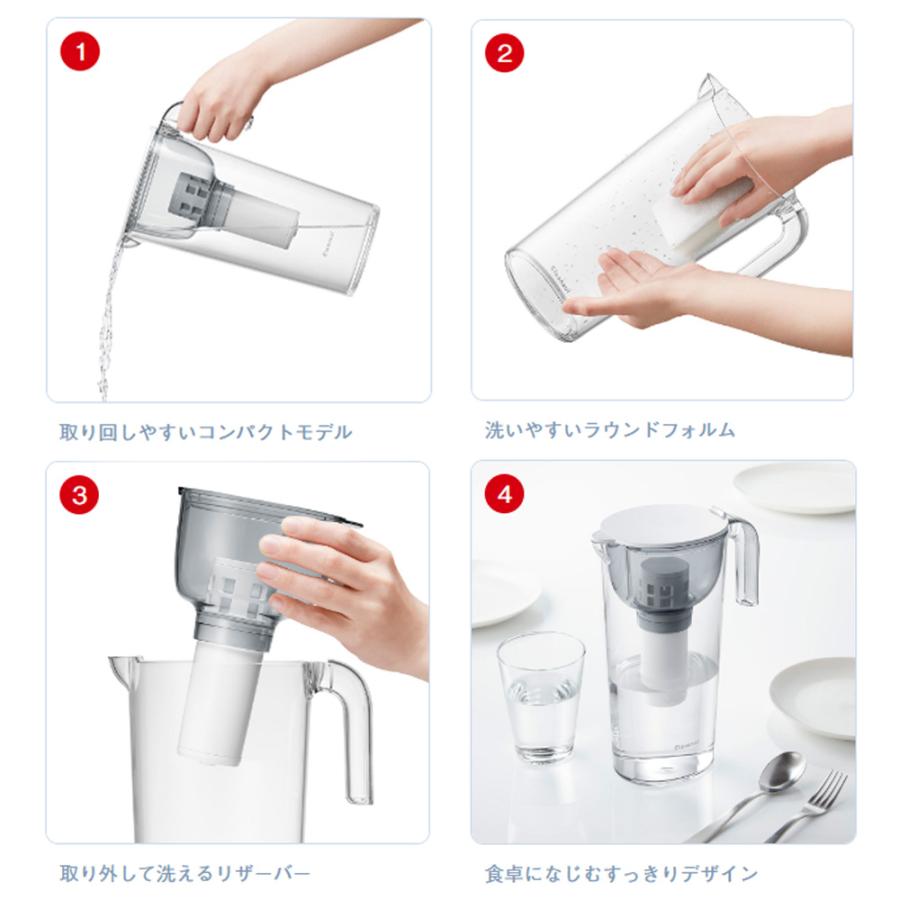 1

取り回しやすいコンパクトモデル

2

洗いやすいラウンドフォルム

3

取り外して洗えるリザーバー

4

食卓になじむすっきりデザイン