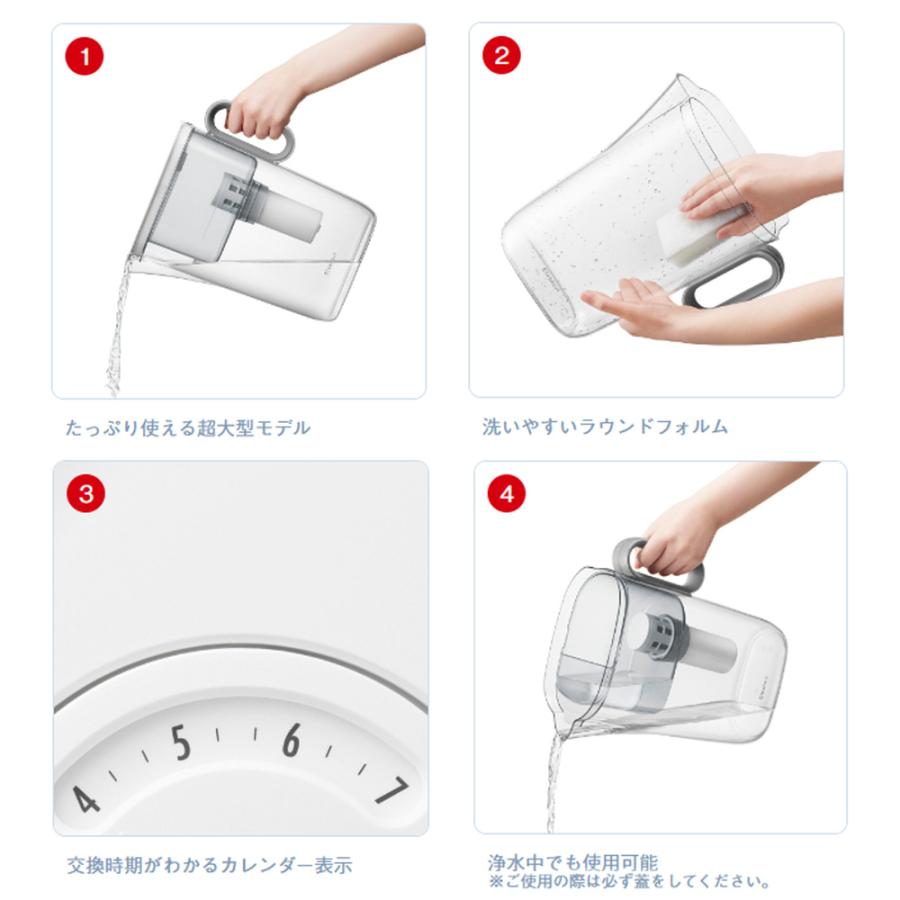 1

たっぷり使える超大型モデル

2

洗いやすいラウンドフォルム

3

4 5 6 7

交換時期がわかるカレンダー表示

4

浄水中でも使用可能
※ご使用の際は必ず蓋をしてください。