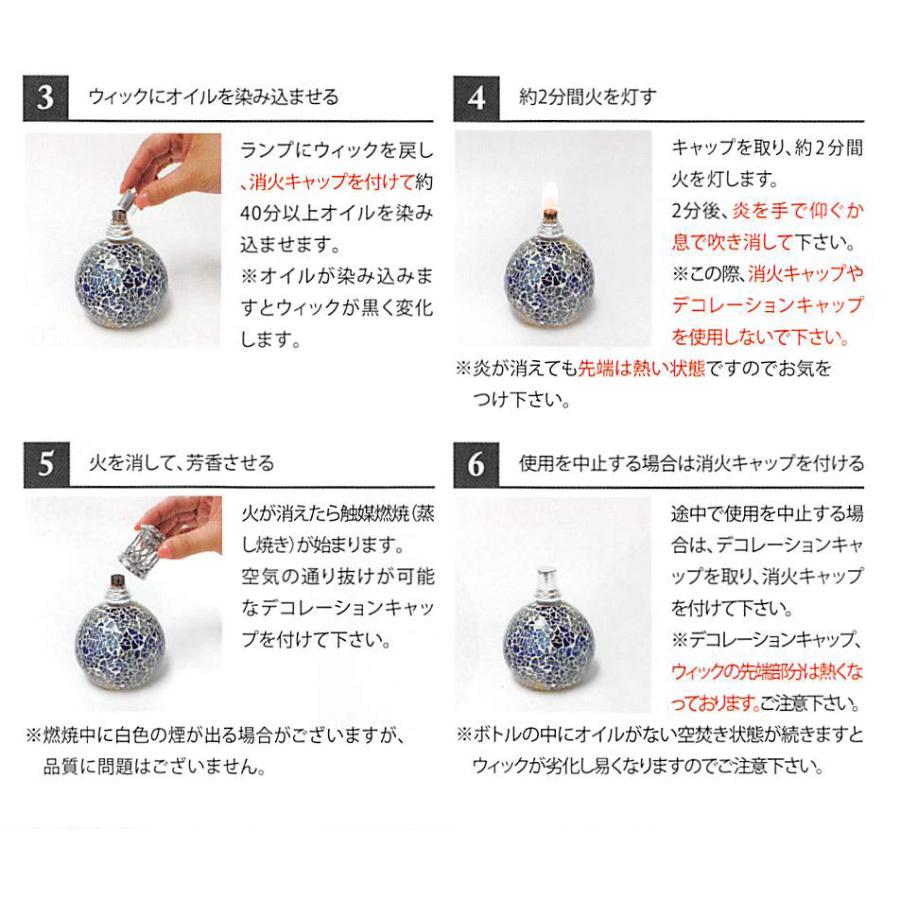 3 ウィックにオイルを染み込ませる

ランプにウィックを戻し、消火キャップを付けて約40分以上オイルを染み込ませます。
※オイルが染み込みますとウィックが黒く変化します。

4 約2分間火を灯す

キャップを取り、約2分間火を灯します。
2分後、炎を手で仰ぐか息で吹き消して下さい。
※この際、消火キャップやデコレーションキャップを使用しないで下さい。

※炎が消えても先端は熱い状態ですのでお気をつけ下さい。

5 火を消して、芳香させる

火が消えたら触媒燃焼（蒸し焼き）が始まります。
空気の通り抜けが可能なデコレーションキャップを付けて下さい。

※燃焼中に白色の煙が出る場合がございますが、品質に問題はございません。

6 使用を中止する場合は消火キャップを付ける

途中で使用を中止する場合は、デコレーションキャップを取り、消火キャップを付けて下さい。
※デコレーションキャップ、ウィックの先端部分は熱くなっております。ご注意下さい。

※ボトルの中にオイルがない空焚き状態が続きますとウィックが劣化し易くなりますのでご注意下さい。