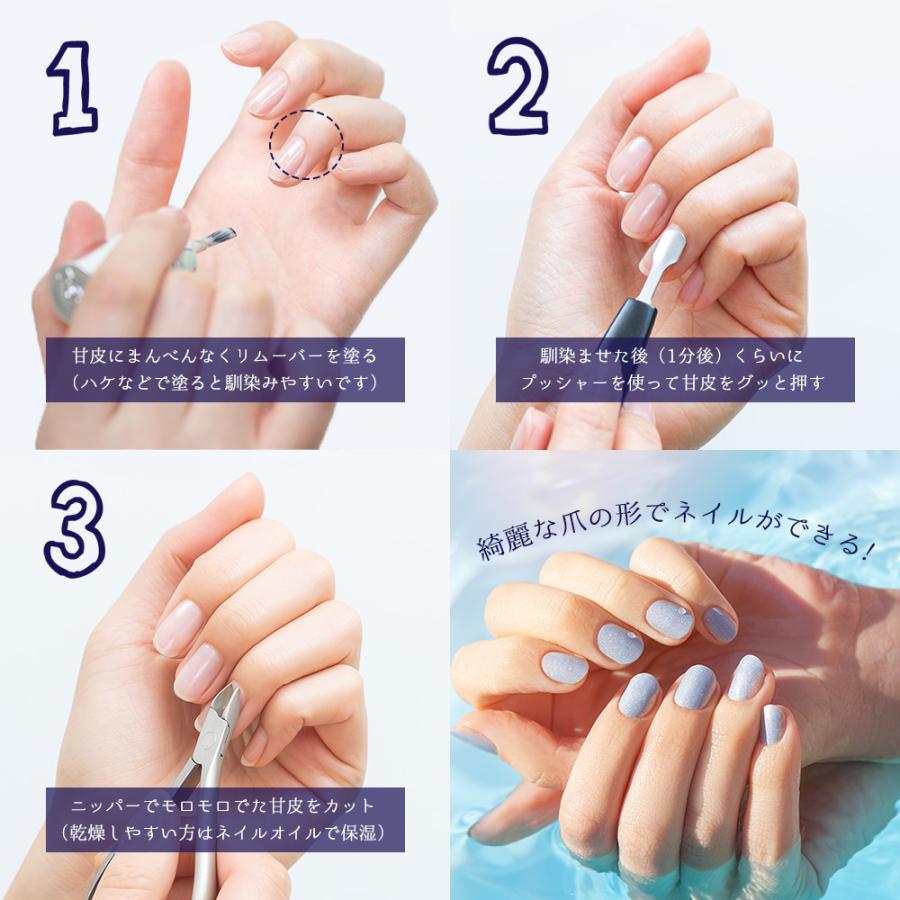 1

甘皮にまんべんなくリムーバーを塗る
（ハケなどで塗ると馴染みやすいです）

2

馴染ませた後（1分後）くらいに
プッシャーを使って甘皮をグッと押す

3

ニッパーでモロモロでた甘皮をカット
（乾燥しやすい方はネイルオイルで保湿）

綺麗な爪の形でネイルができる！