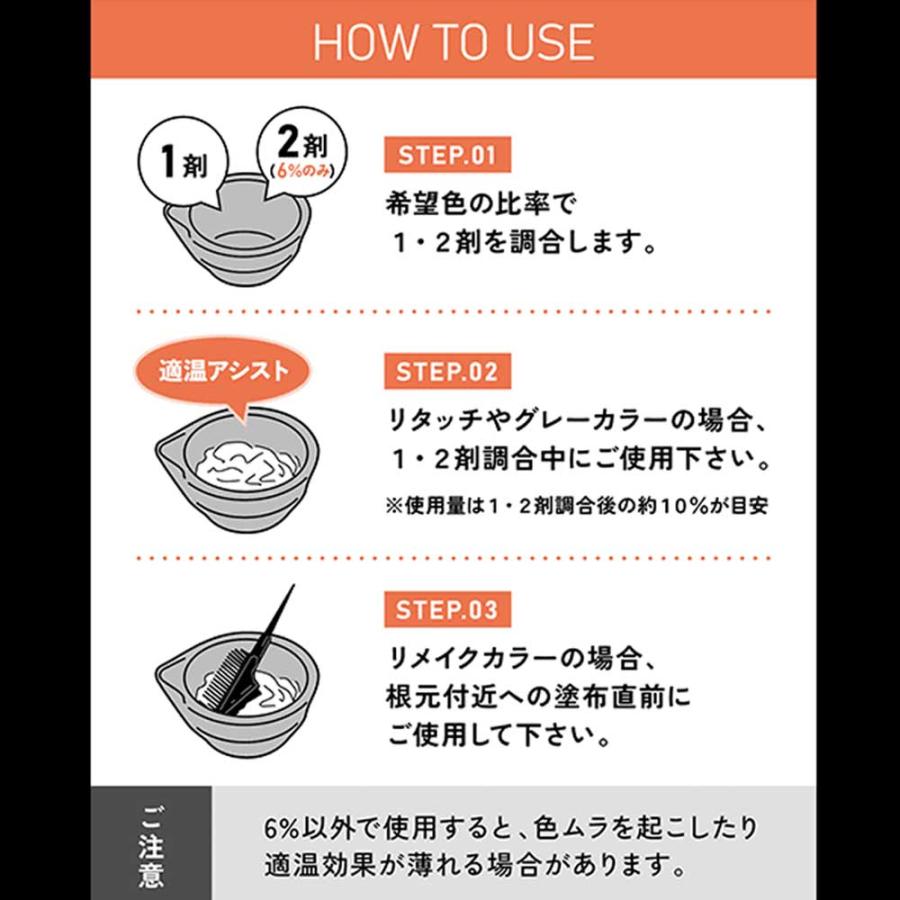 HOW TO USE

1剤

2剤
(6%のみ)

STEP.01

希望色の比率で
1・2剤を調合します。

適温アシスト

STEP.02

リタッチやグレーカラーの場合、
1・2剤調合中にご使用下さい。

※使用量は1・2剤調合後の約10%が目安

STEP.03

リメイクカラーの場合、
根元付近への塗布直前に
ご使用して下さい。

ご注意

6%以外で使用すると、色ムラを起こしたり
適温効果が薄れる場合があります。