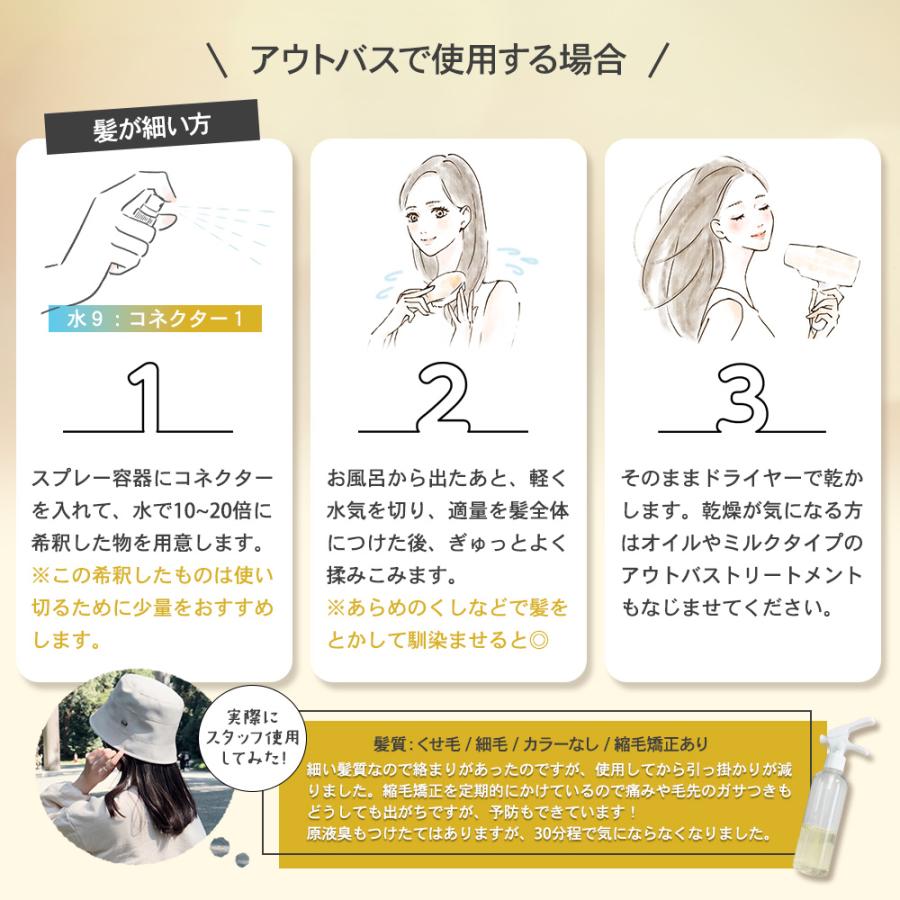 \ アウトバスで使用する場合 /

髪が細い方

水９：コネクター１

1

スプレー容器にコネクターを入れて、水で10~20倍に希釈した物を用意します。
※この希釈したものは使い切るために少量をおすすめします。

2

お風呂から出たあと、軽く水気を切り、適量を髪全体につけた後、ぎゅっとよく揉みこみます。
※あらめのくしなどで髪をとかして馴染ませると◎

3

そのままドライヤーで乾かします。乾燥が気になる方はオイルやミルクタイプのアウトバストリートメントもなじませてください。

実際にスタッフ使用してみた！

髪質：くせ毛 / 細毛 / カラーなし / 縮毛矯正あり
細い髪質なので絡まりがあったのですが、使用してから引っ掛かりが減りました。縮毛矯正を定期的にかけているので痛みや毛先のガサつきもどうしても出がちですが、予防もできています！
原液臭もつけたてはありますが、30分程で気にならなくなりました。