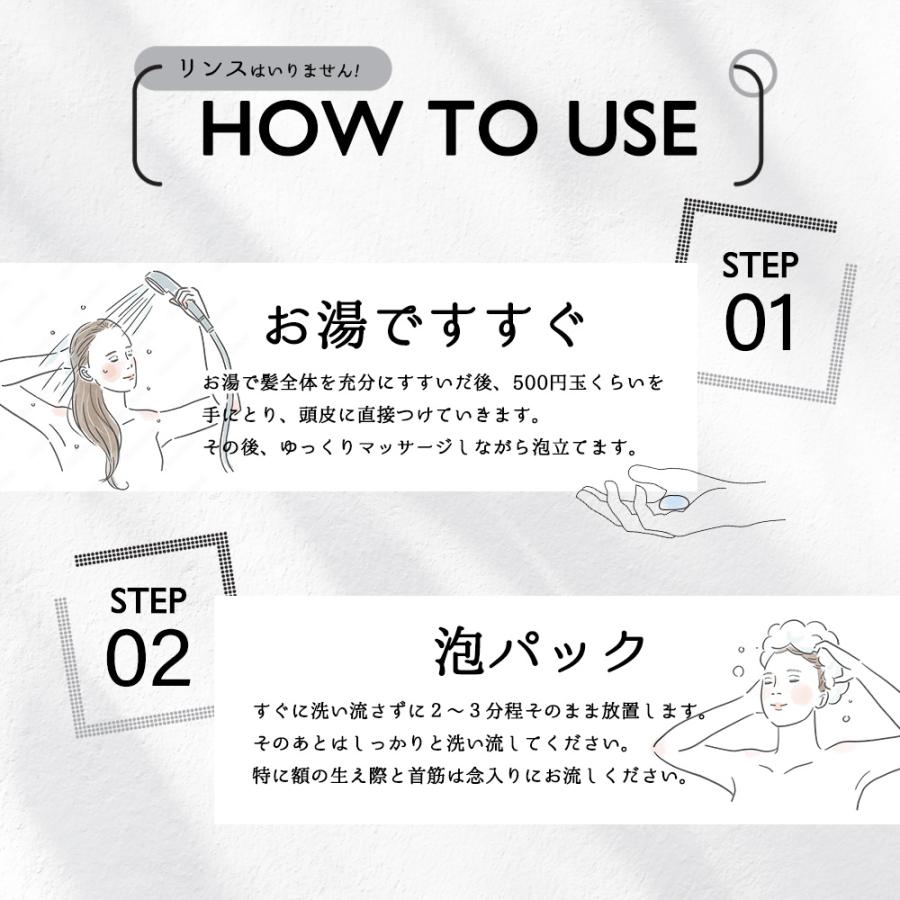 リンスはいりません!

HOW TO USE

STEP 01

お湯ですすぐ

お湯で髪全体を充分にすすいだ後、500円玉くらいを手にとり、頭皮に直接つけていきます。
その後、ゆっくりマッサージしながら泡立てます。

STEP 02

泡パック

すぐに洗い流さずに２～３分程そのまま放置します。
そのあとはしっかりと洗い流してください。
特に額の生え際と首筋は念入りにお流しください。