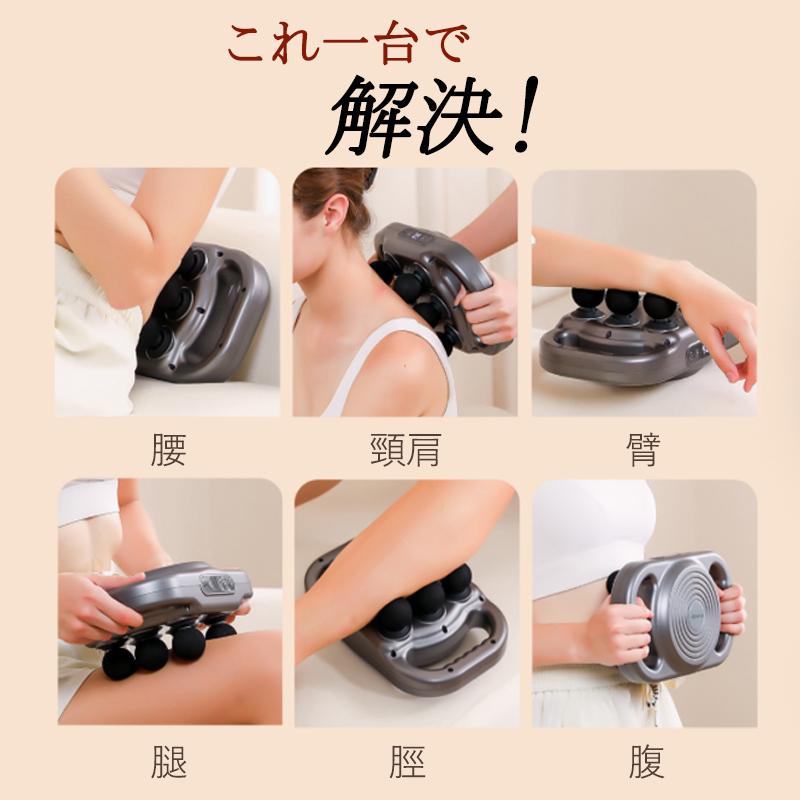 これ一台で
解決！

腰

頸肩

臂

腿

脛

腹