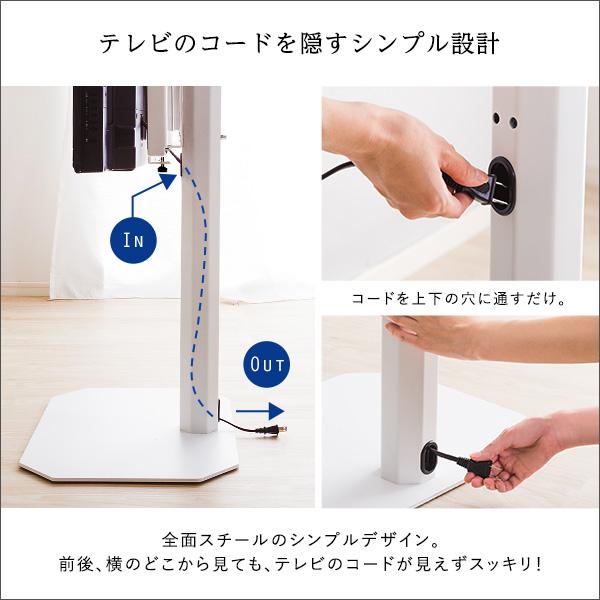 テレビのコードを隠すシンプル設計

IN

OUT

コードを上下の穴に通すだけ。

全面スチールのシンプルデザイン。
前後、横のどこから見ても、テレビのコードが見えずスッキリ！