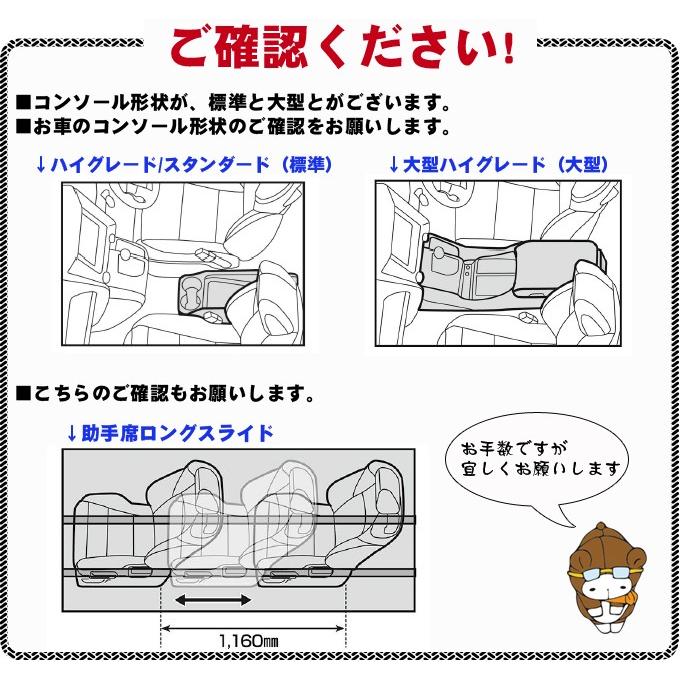 ご確認ください!

■コンソール形状が、標準と大型とがございます。
■お車のコンソール形状のご確認をお願いします。

↓ハイグレード/スタンダード（標準）

↓大型ハイグレード（大型）

■こちらのご確認もお願いします。

↓助手席ロングスライド

1,160㎜

お手数ですが
宜しくお願いします