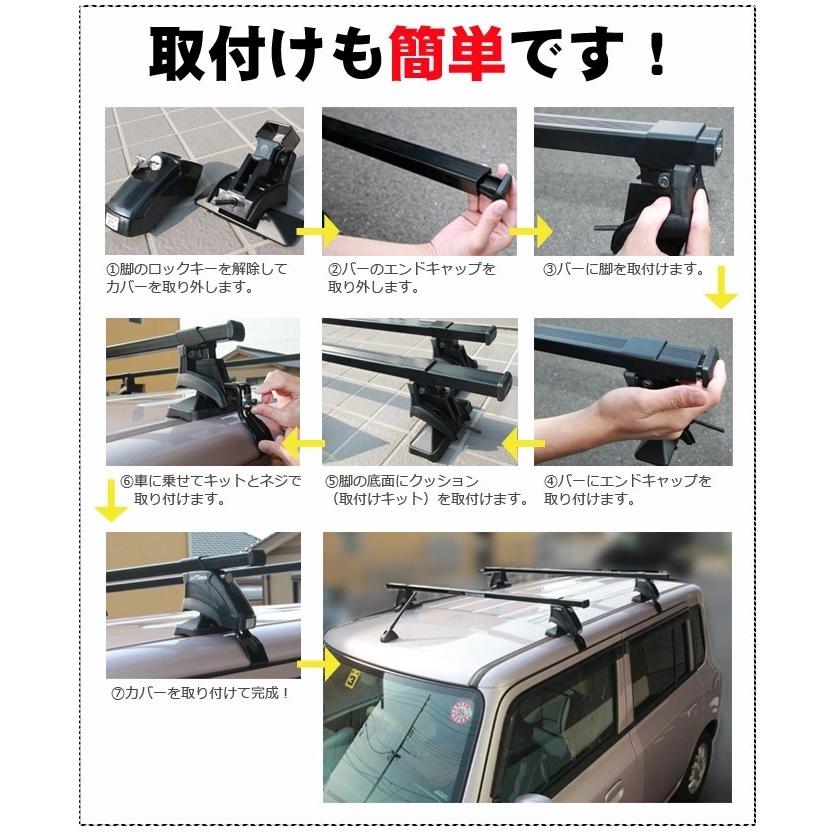 取付けも簡単です！

①脚のロックキーを解除してカバーを取り外します。

②バーのエンドキャップを取り外します。

③バーに脚を取付けます。

④バーにエンドキャップを取り付けます。

⑤脚の底面にクッション（取付けキット）を取付けます。

⑥車に乗せてキットとネジで取り付けます。

⑦カバーを取り付けて完成！