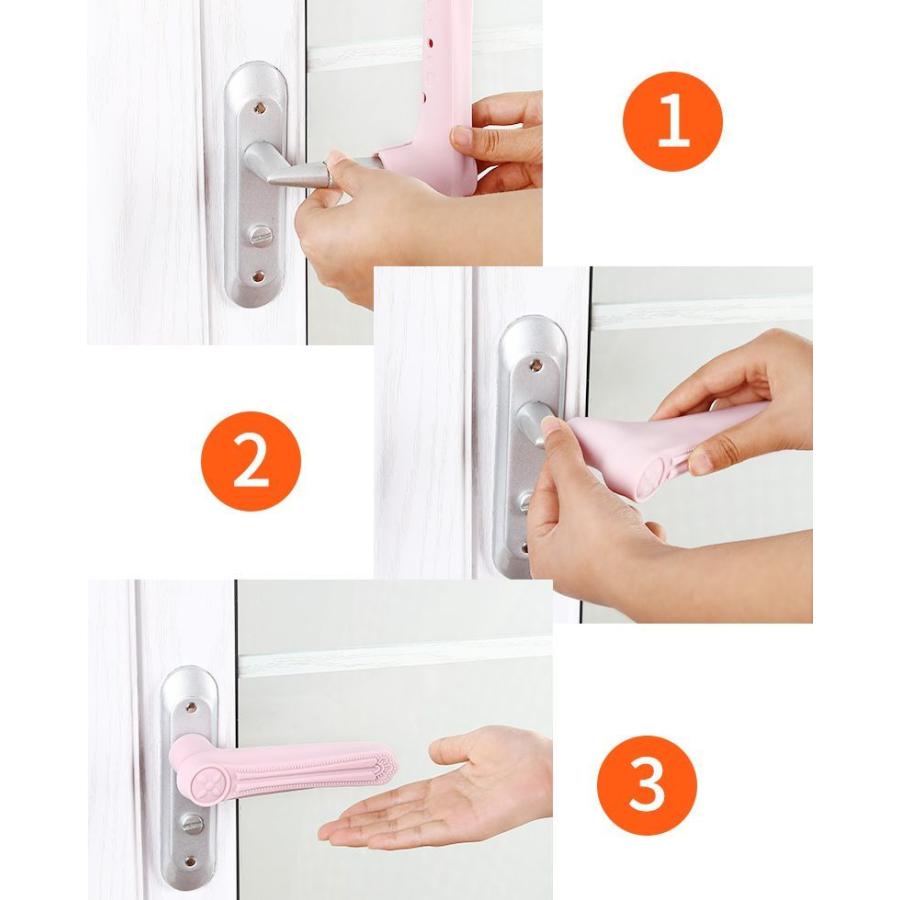 1

2

3