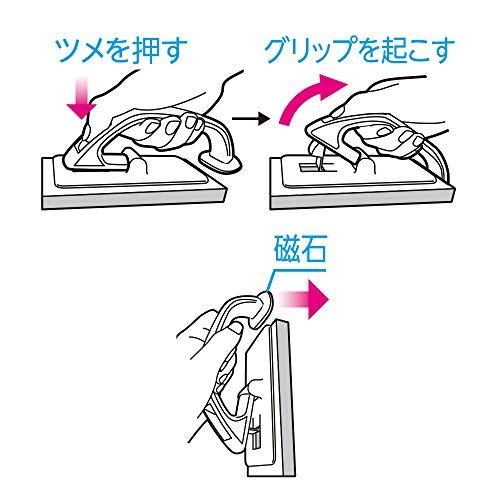 ツメを押す

グリップを起こす

磁石