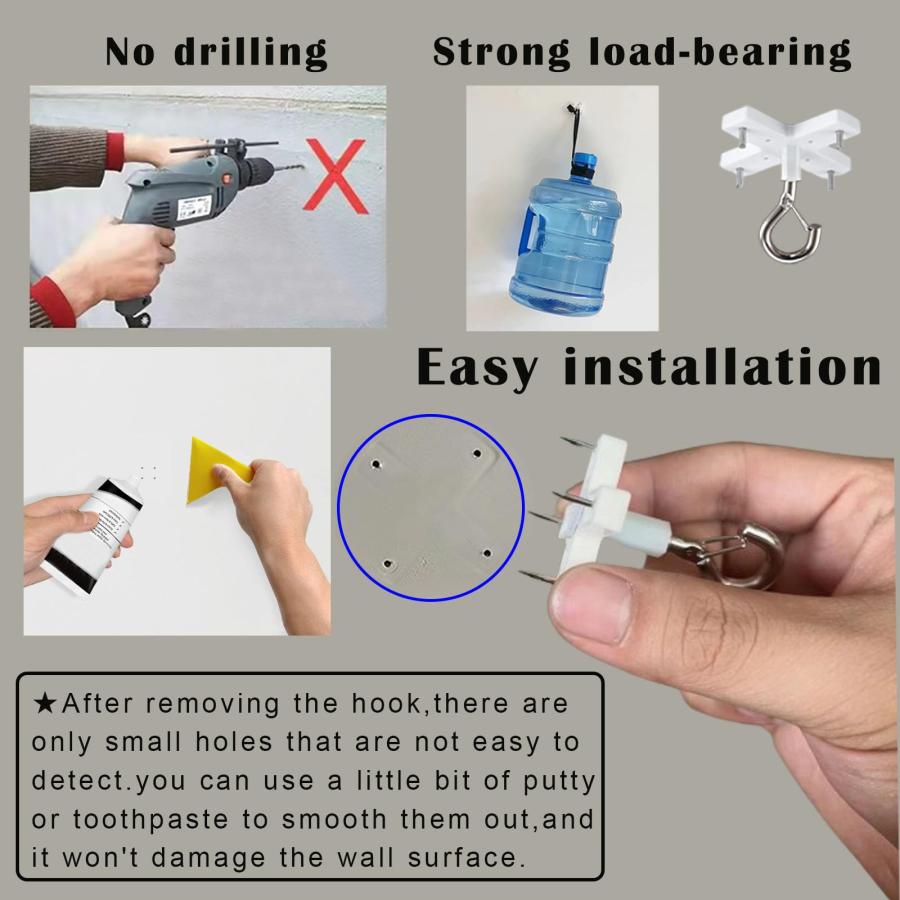 No drilling

Strong load-bearing

Easy installation

★After removing the hook,there are only small holes that are not easy to detect.you can use a little bit of putty or toothpaste to smooth them out,and it won't damage the wall surface.