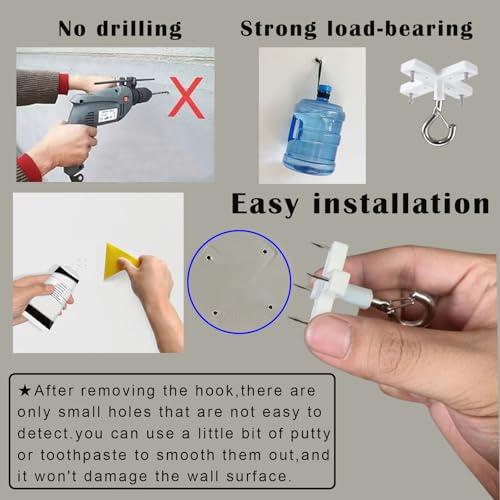 No drilling

Strong load-bearing

Easy installation

★After removing the hook,there are only small holes that are not easy to detect.you can use a little bit of putty or toothpaste to smooth them out,and it won't damage the wall surface.