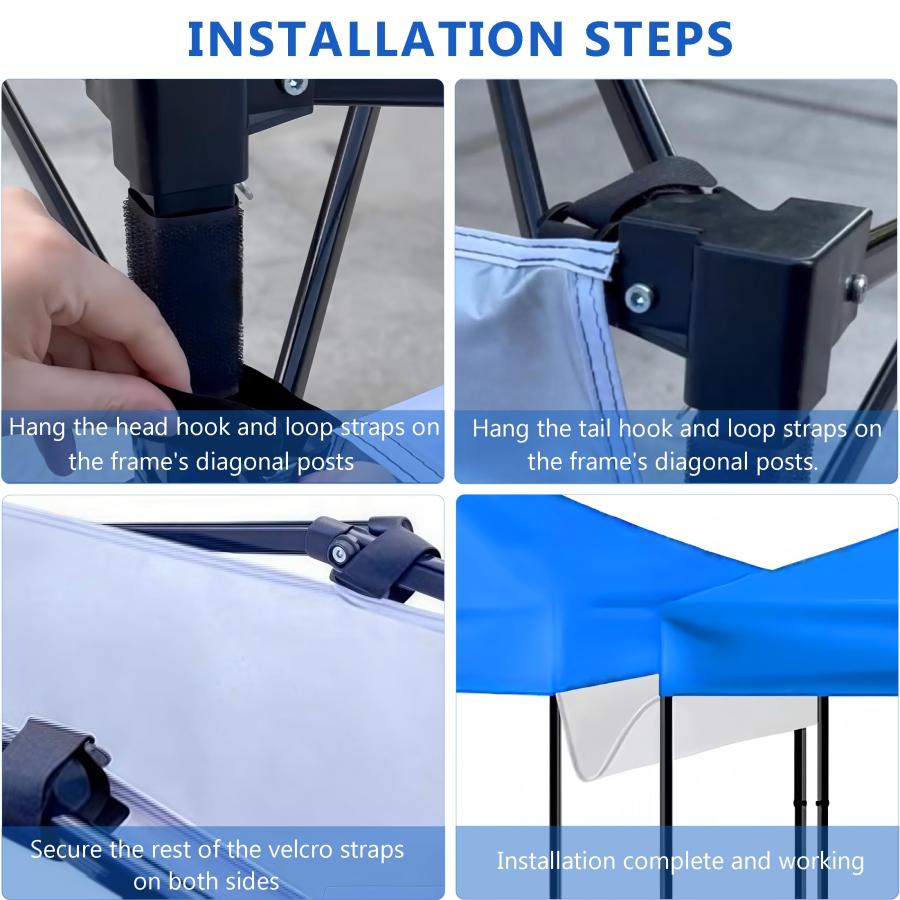 INSTALLATION STEPS

Hang the head hook and loop straps on the frame's diagonal posts

Hang the tail hook and loop straps on the frame's diagonal posts.

Secure the rest of the velcro straps on both sides

Installation complete and working